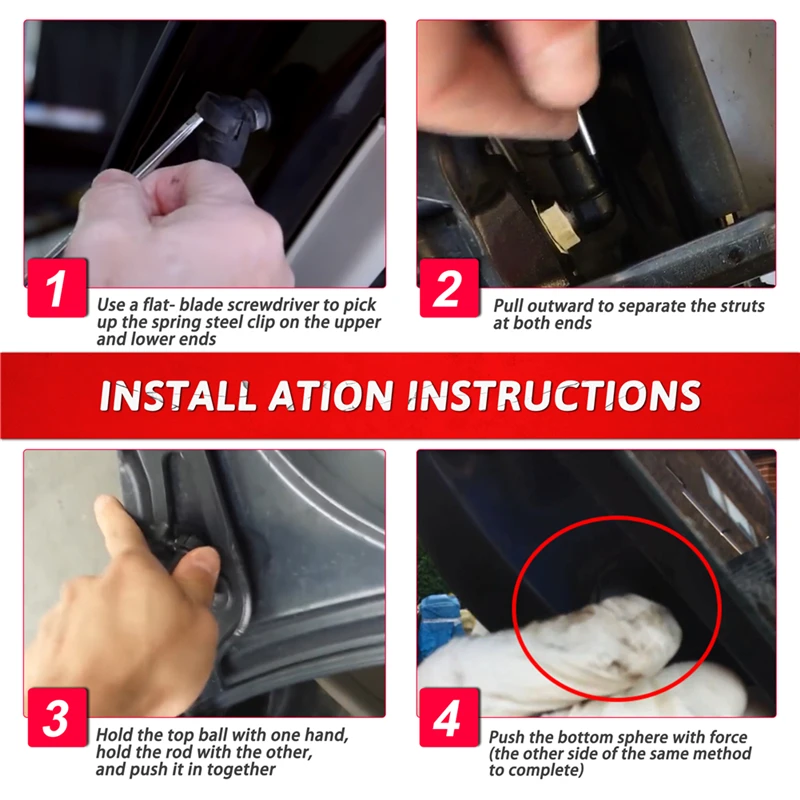 1
Use a flat- blade screwdriver to pick up the spring steel clip on the upper and lower ends

2
Pull outward to separate the struts at both ends

INSTALL ATION INSTRUCTIONS

3
Hold the top ball with one hand, hold the rod with the other, and push it in together

4
Push the bottom sphere with force (the other side of the same method to complete)