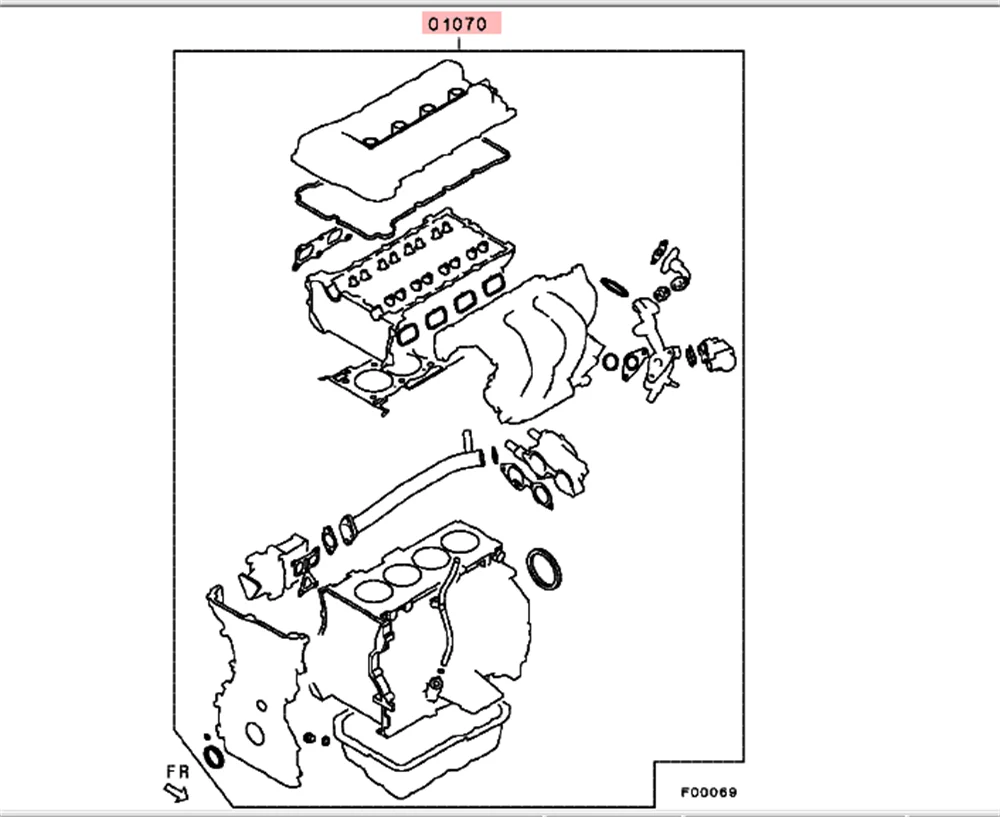 01070

FR

F00069