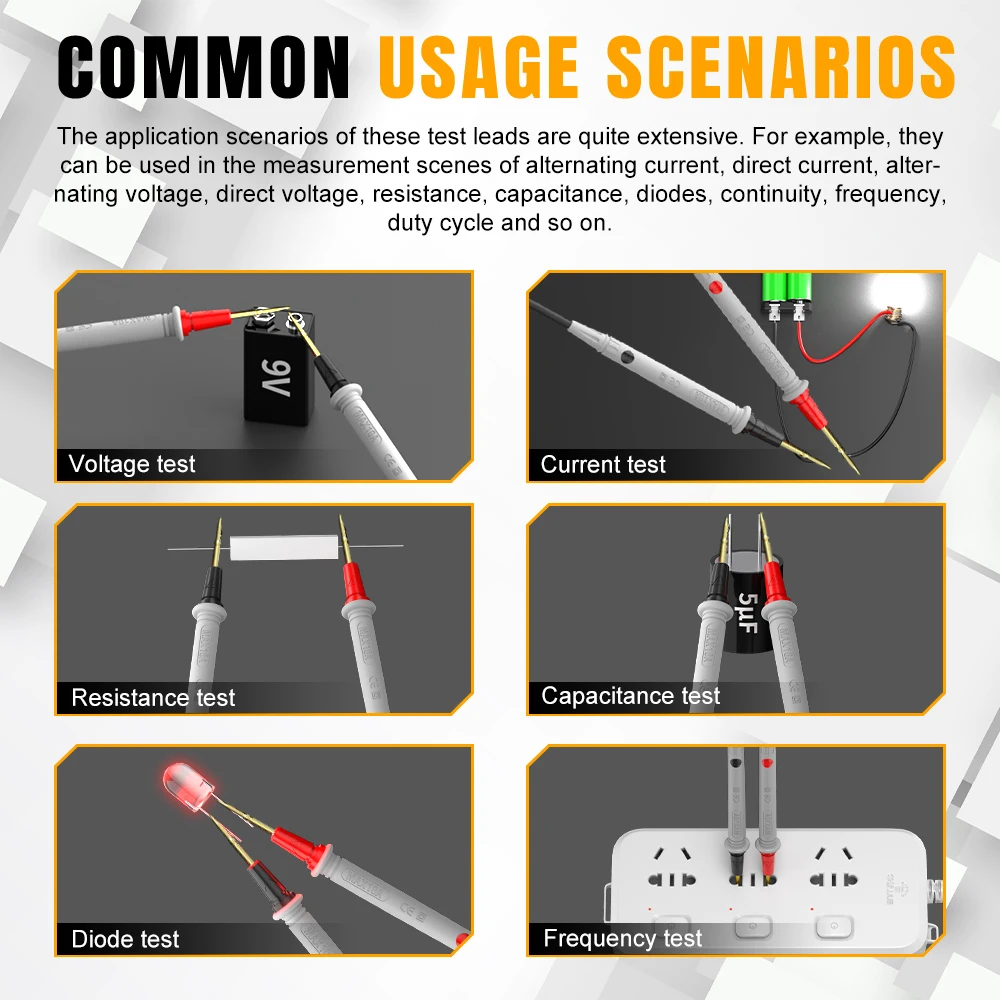 COMMON USAGE SCENARIOS

The application scenarios of these test leads are quite extensive. For example, they can be used in the measurement scenes of alternating current, direct current, alternating voltage, direct voltage, resistance, capacitance, diodes, continuity, frequency, duty cycle and so on.

9V

Voltage test

Current test

Resistance test

5μF

Capacitance test

Diode test

Frequency test