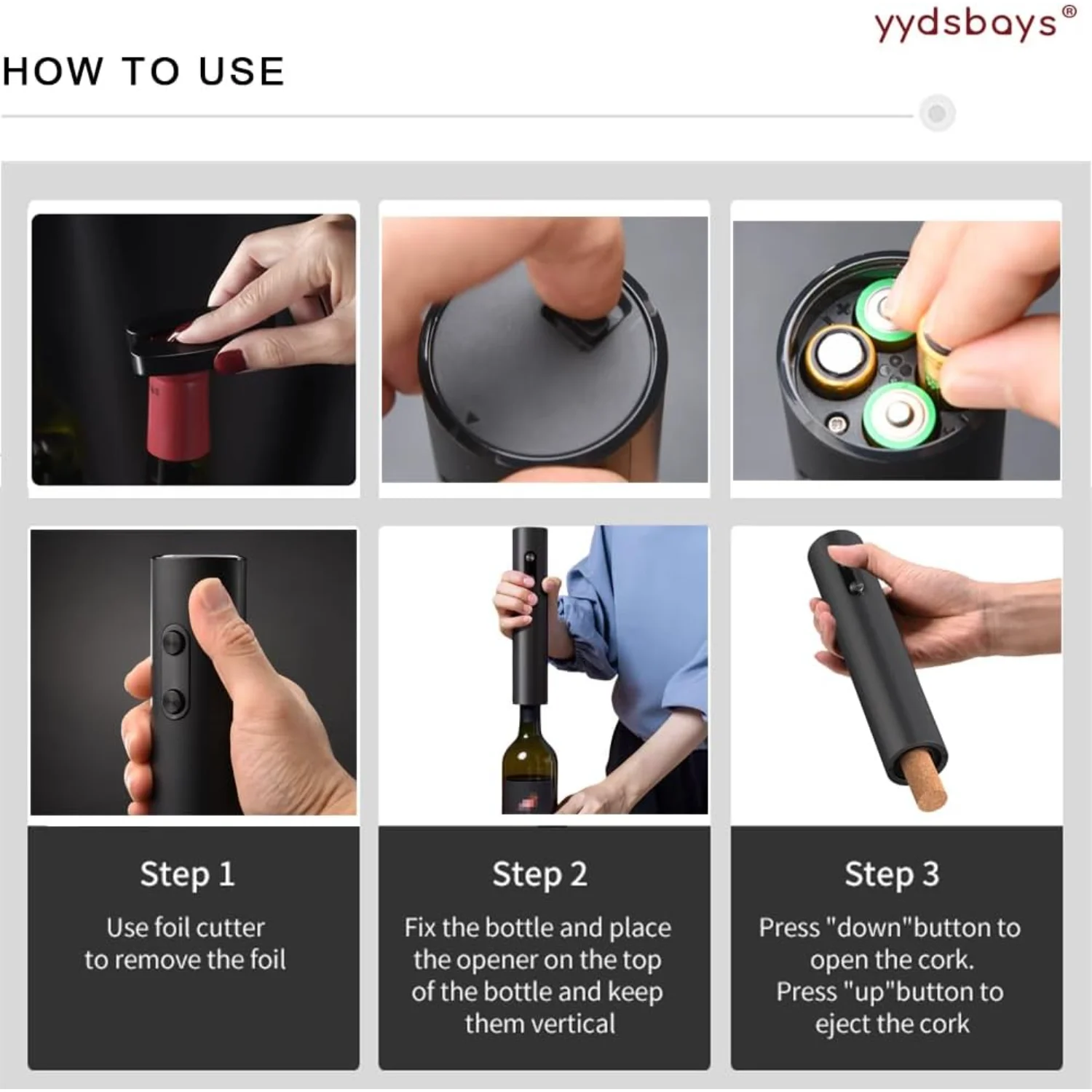 yydsbays®

HOW TO USE

Step 1

Use foil cutter to remove the foil

Step 2

Fix the bottle and place the opener on the top of the bottle and keep them vertical

Step 3

Press "down"button to open the cork. Press "up"button to eject the cork