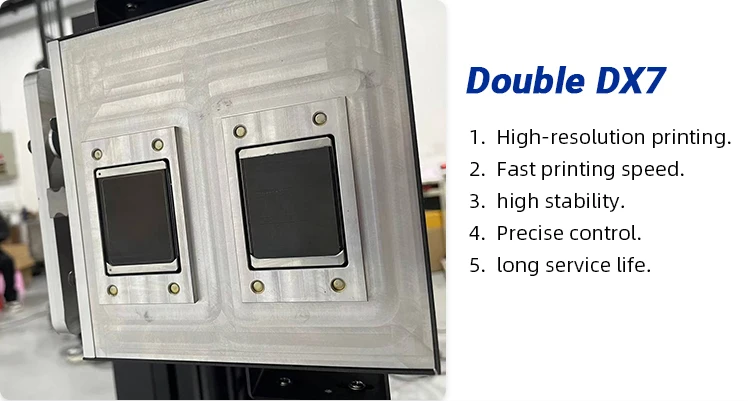 Double DX7

1. High-resolution printing.
2. Fast printing speed.
3. high stability.
4. Precise control.
5. long service life.