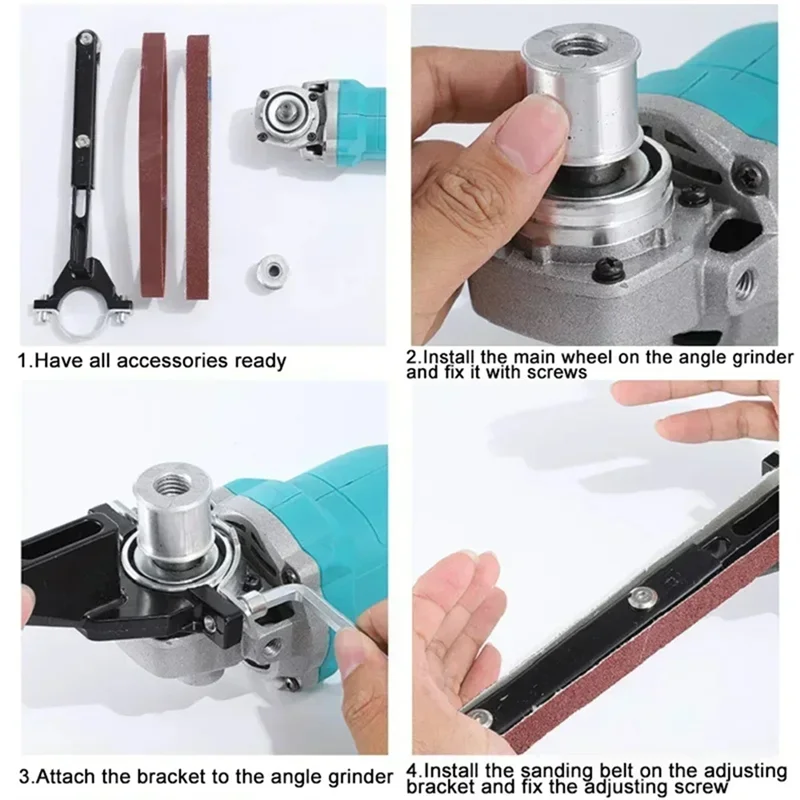 1.Have all accessories ready

2.Install the main wheel on the angle grinder and fix it with screws

3.Attach the bracket to the angle grinder

4.Install the sanding belt on the adjusting bracket and fix the adjusting screw