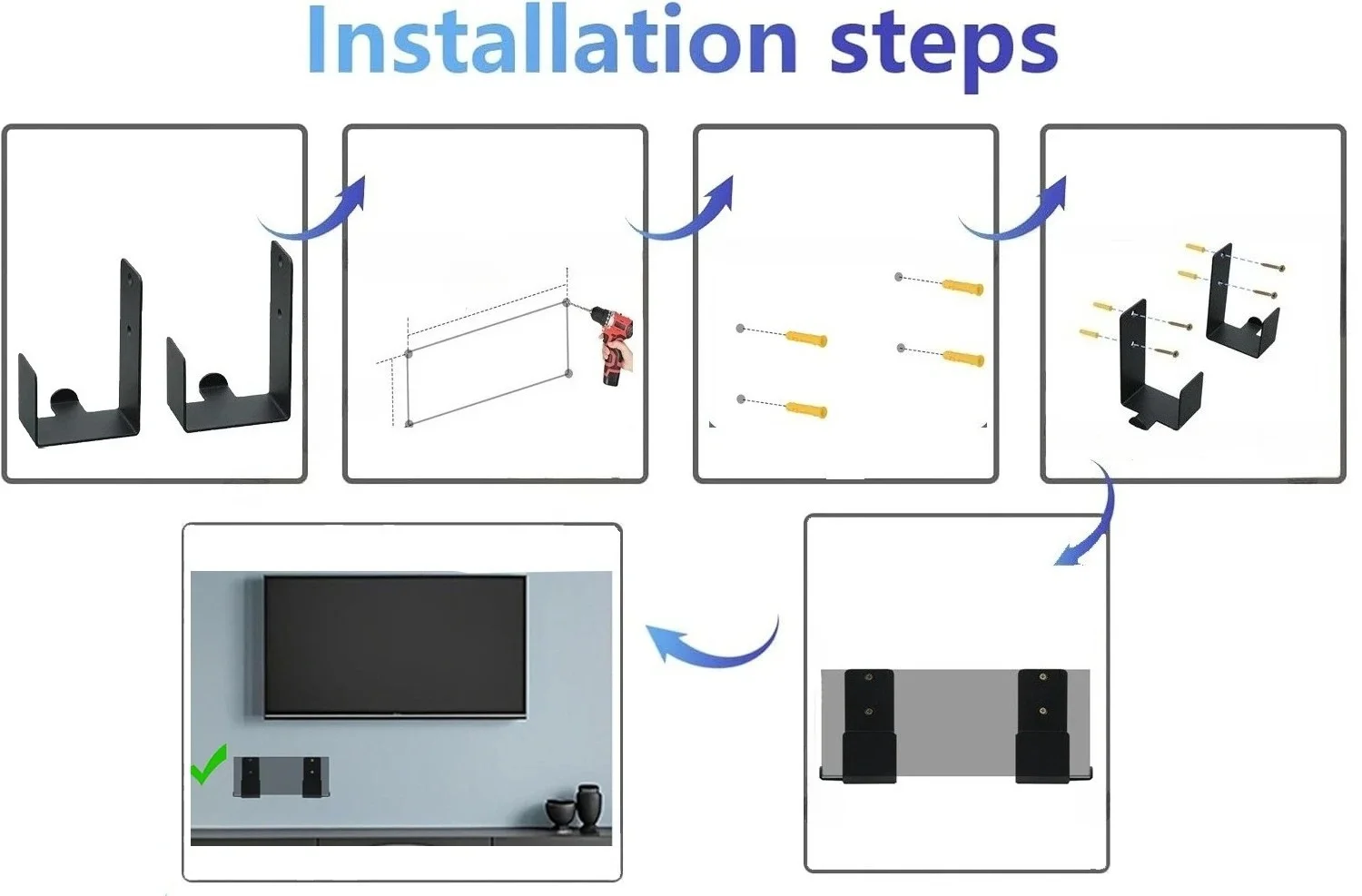 Installation steps