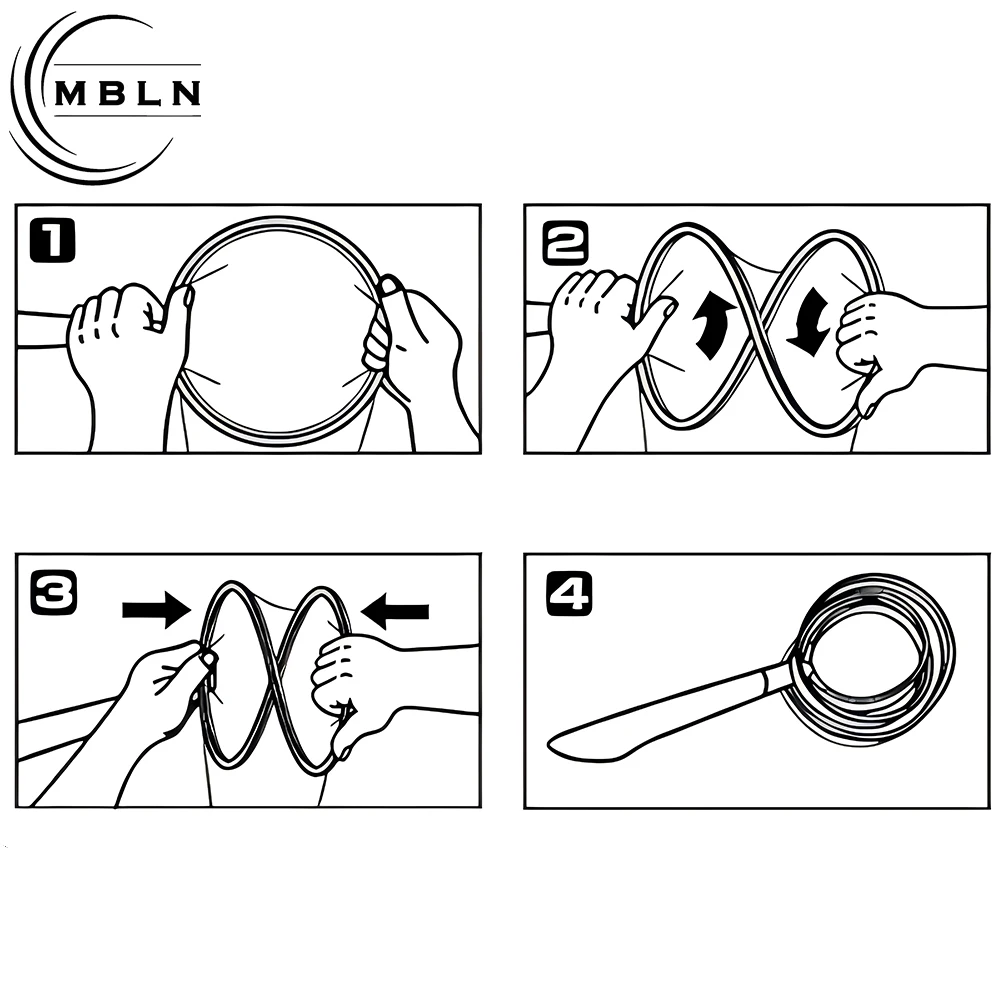 MBLN

1

2

3

4