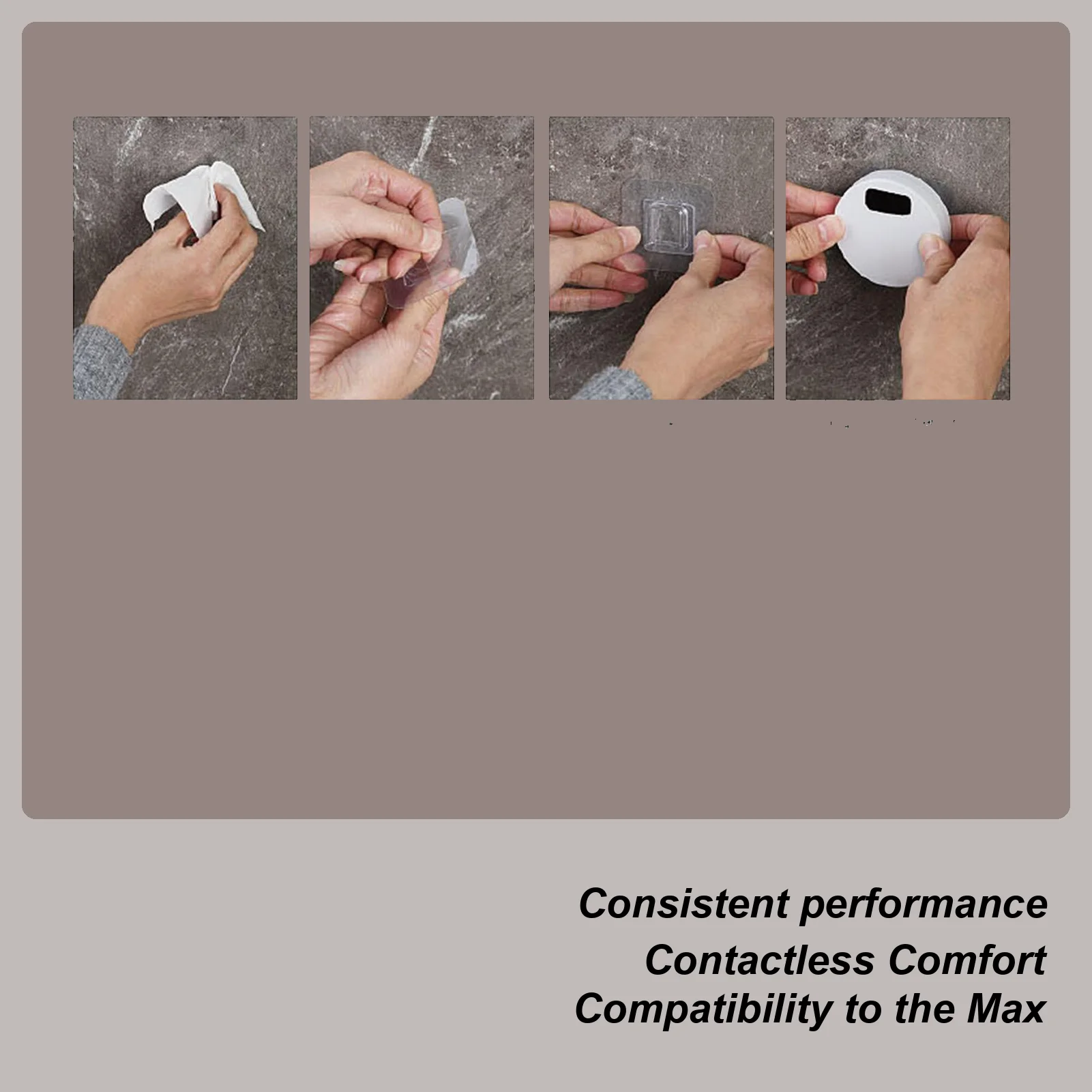 Consistent performance
Contactless Comfort
Compatibility to the Max