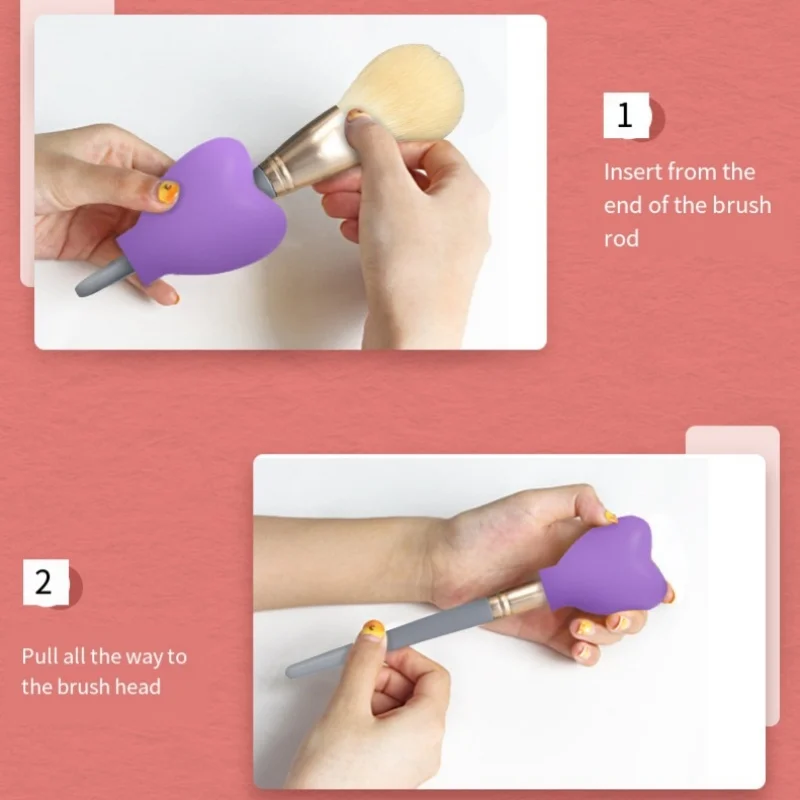 1

Insert from the end of the brush rod

2

Pull all the way to the brush head