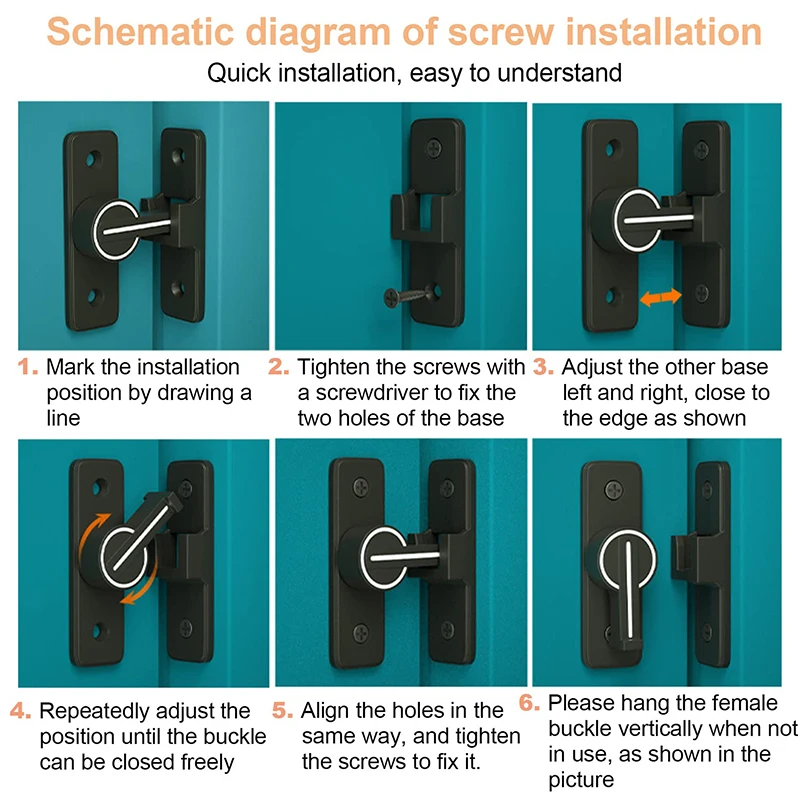 Schematic diagram of screw installation

Quick installation, easy to understand

1. Mark the installation position by drawing a line

2. Tighten the screws with a screwdriver to fix the two holes of the base

3. Adjust the other base left and right, close to the edge as shown

4. Repeatedly adjust the position until the buckle can be closed freely

5. Align the holes in the same way, and tighten the screws to fix it.

6. Please hang the female buckle vertically when not in use, as shown in the picture