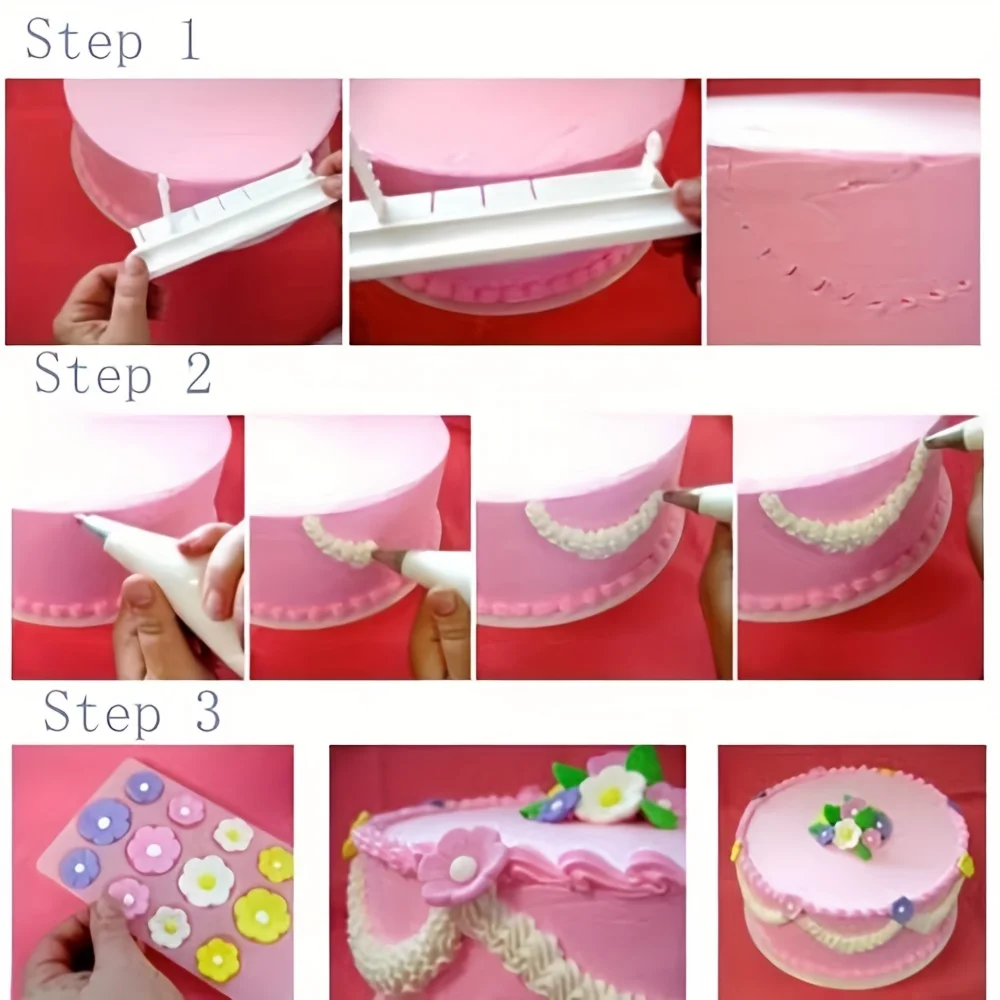 Step 1

Step 2

Step 3