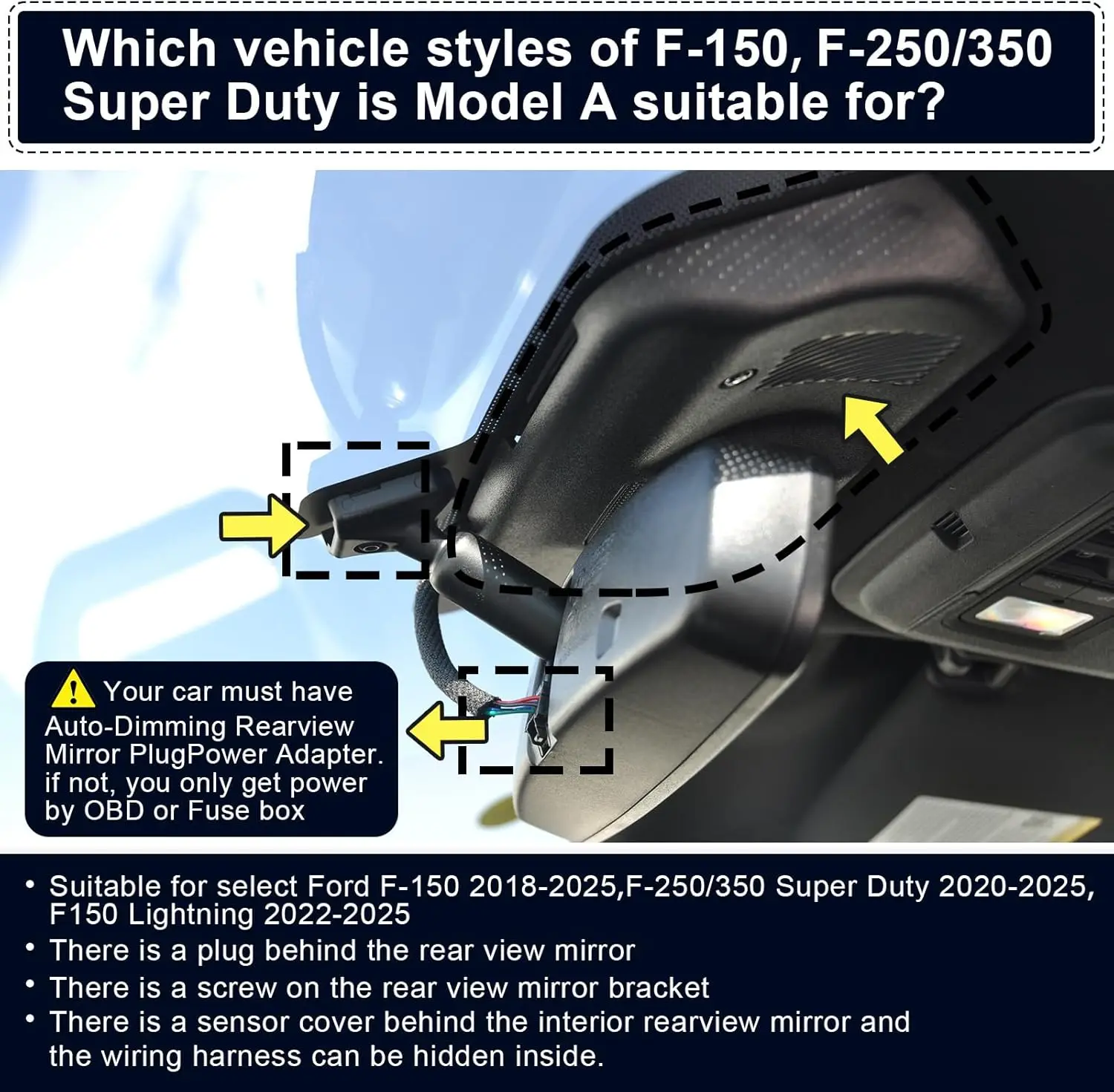 Which vehicle styles of F-150, F-250/350 Super Duty is Model A suitable for?

Your car must have Auto-Dimming Rearview Mirror PlugPower Adapter. if not, you only get power by OBD or Fuse box

• Suitable for select Ford F-150 2018-2025,F-250/350 Super Duty 2020-2025, F150 Lightning 2022-2025
• There is a plug behind the rear view mirror
• There is a screw on the rear view mirror bracket
• There is a sensor cover behind the interior rearview mirror and the wiring harness can be hidden inside.