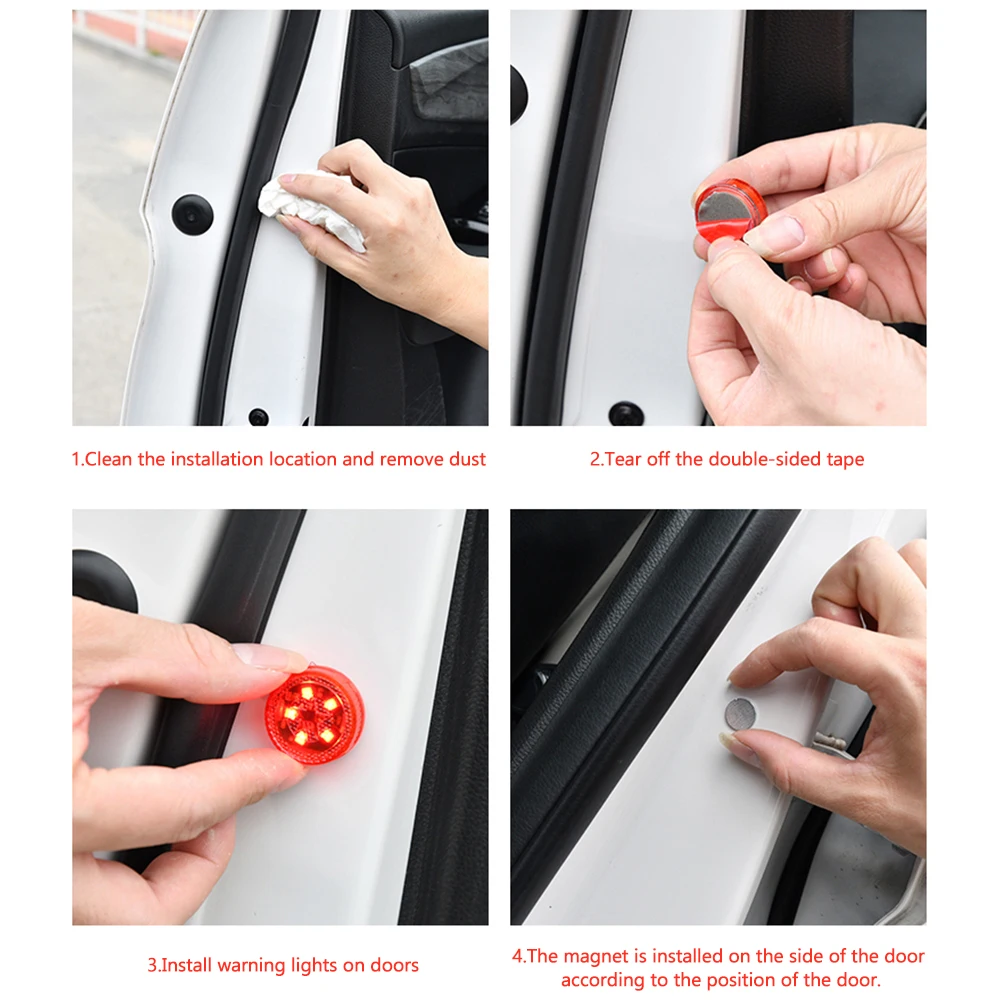 1.Clean the installation location and remove dust

2.Tear off the double-sided tape

3.Install warning lights on doors

4.The magnet is installed on the side of the door according to the position of the door.