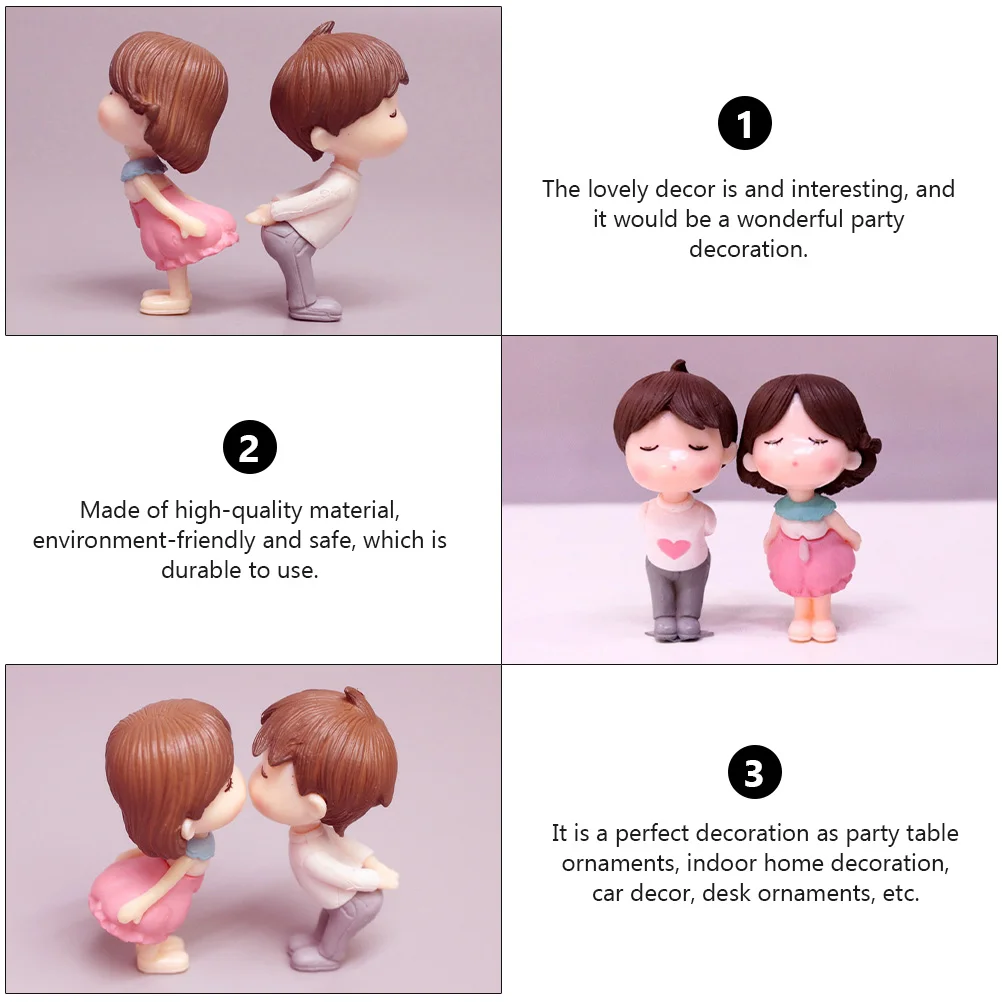 1

The lovely decor is and interesting, and it would be a wonderful party decoration.

2

Made of high-quality material, environment-friendly and safe, which is durable to use.

3

It is a perfect decoration as party table ornaments, indoor home decoration, car decor, desk ornaments, etc.