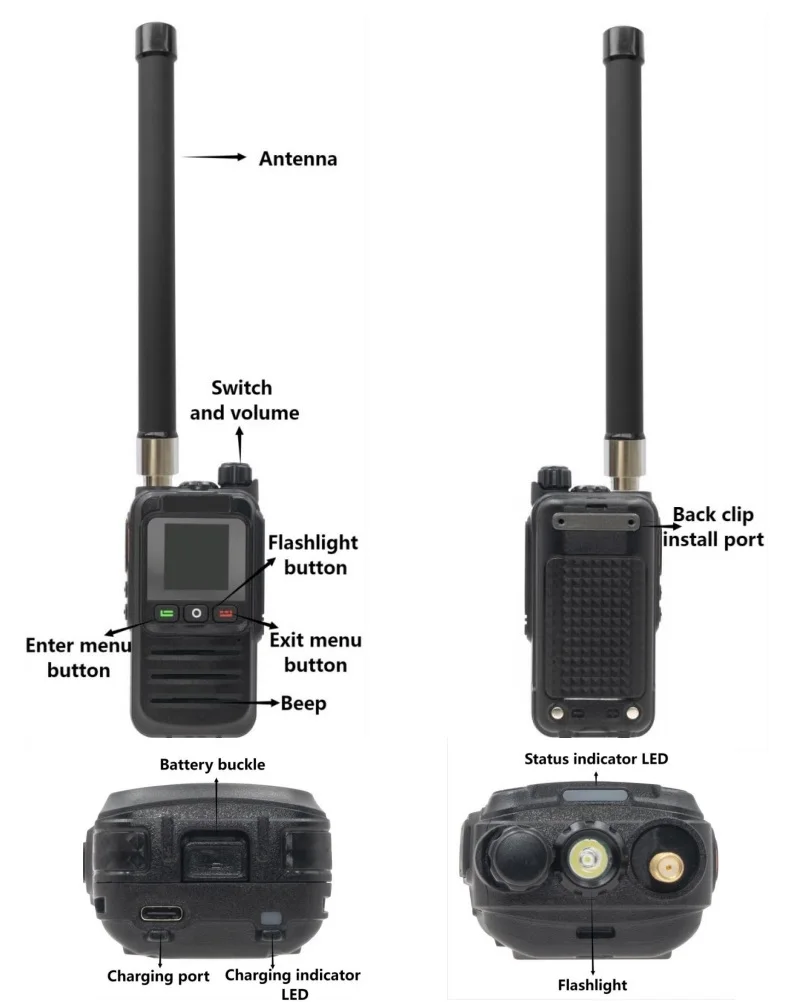 Antenna

Switch and volume

Flashlight button

Enter menu button

Exit menu button

Beep

Back clip install port

Battery buckle

Charging port

Charging indicator LED

Status indicator LED

Flashlight