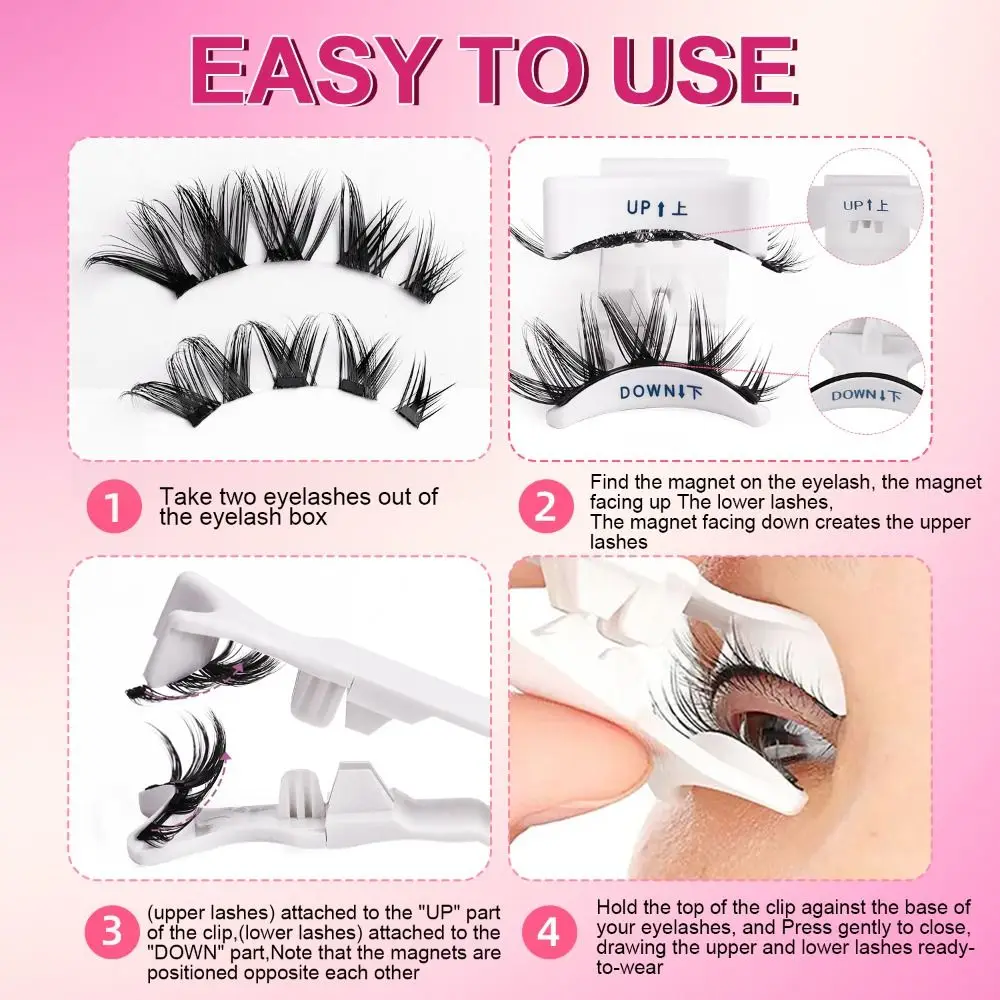 EASY TO USE

UP↑上

UP↑上

DOWN↓下

DOWN↓下

1 Take two eyelashes out of the eyelash box

2 Find the magnet on the eyelash, the magnet facing up The lower lashes,
The magnet facing down creates the upper lashes

3 (upper lashes) attached to the "UP" part of the clip,(lower lashes) attached to the "DOWN" part,Note that the magnets are positioned opposite each other

4 Hold the top of the clip against the base of your eyelashes, and Press gently to close, drawing the upper and lower lashes ready-to-wear