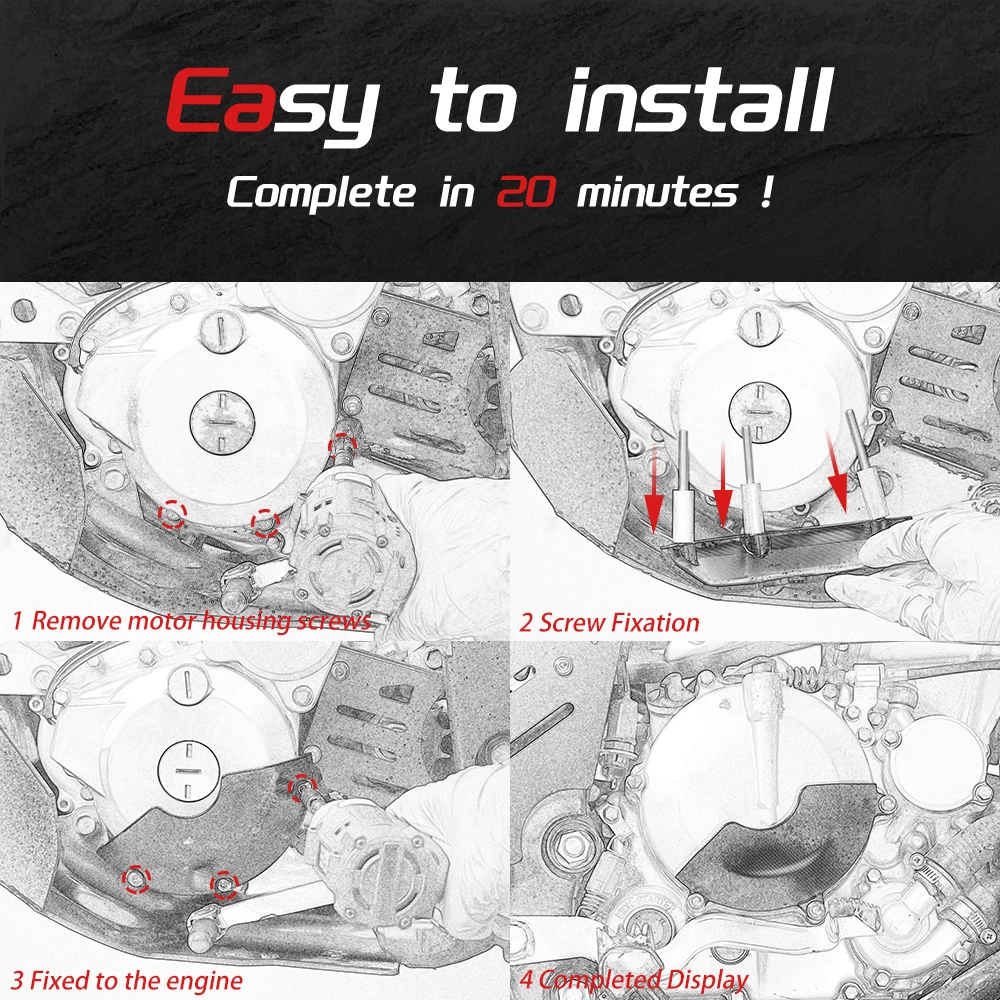 Easy to install

Complete in 20 minutes !

1 Remove motor housing screws

2 Screw Fixation

3 Fixed to the engine

4 Completed Display