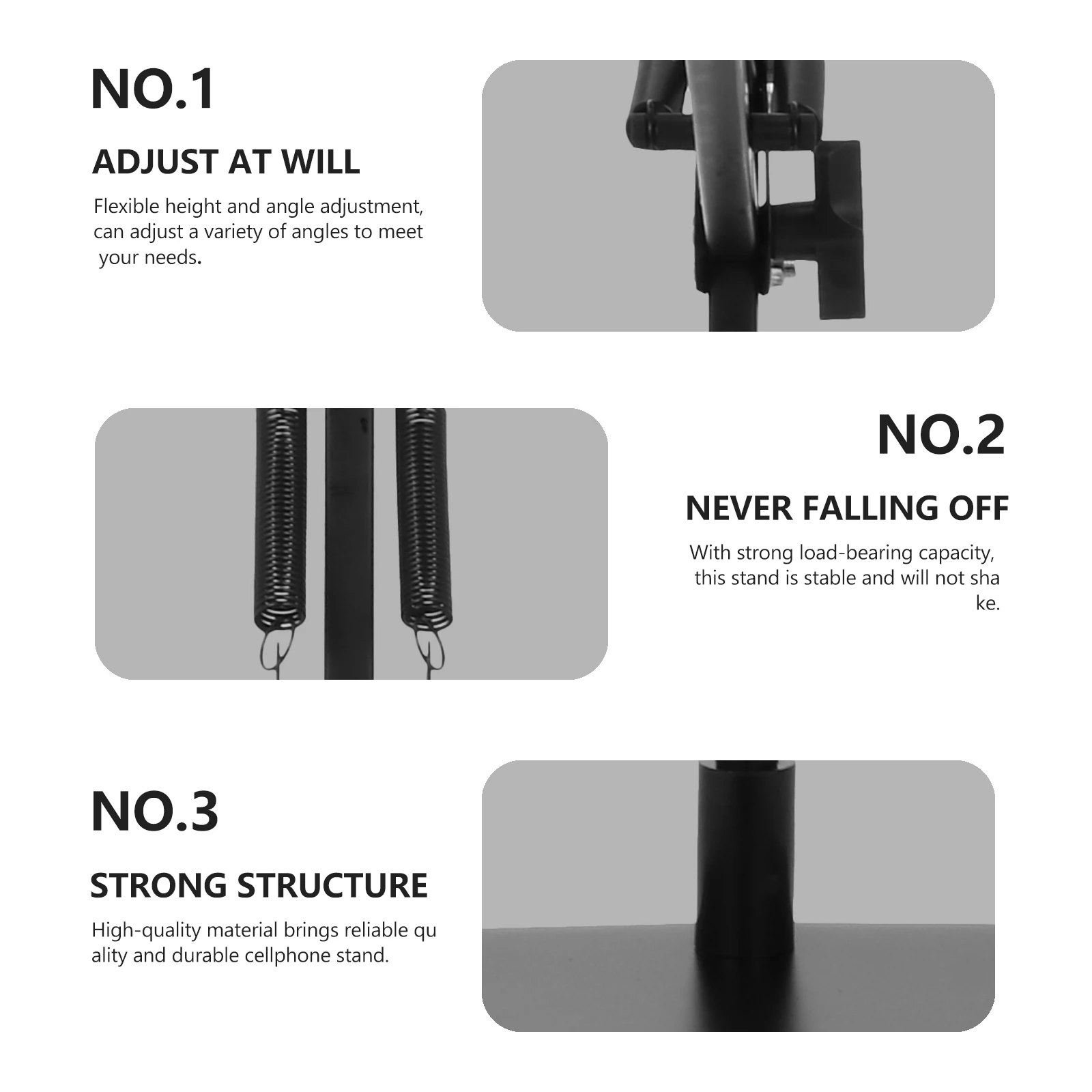 NO.1

ADJUST AT WILL

Flexible height and angle adjustment, can adjust a variety of angles to meet your needs.

NO.2

NEVER FALLING OFF

With strong load-bearing capacity, this stand is stable and will not sha ke.

NO.3

STRONG STRUCTURE

High-quality material brings reliable qu ality and durable cellphone stand.