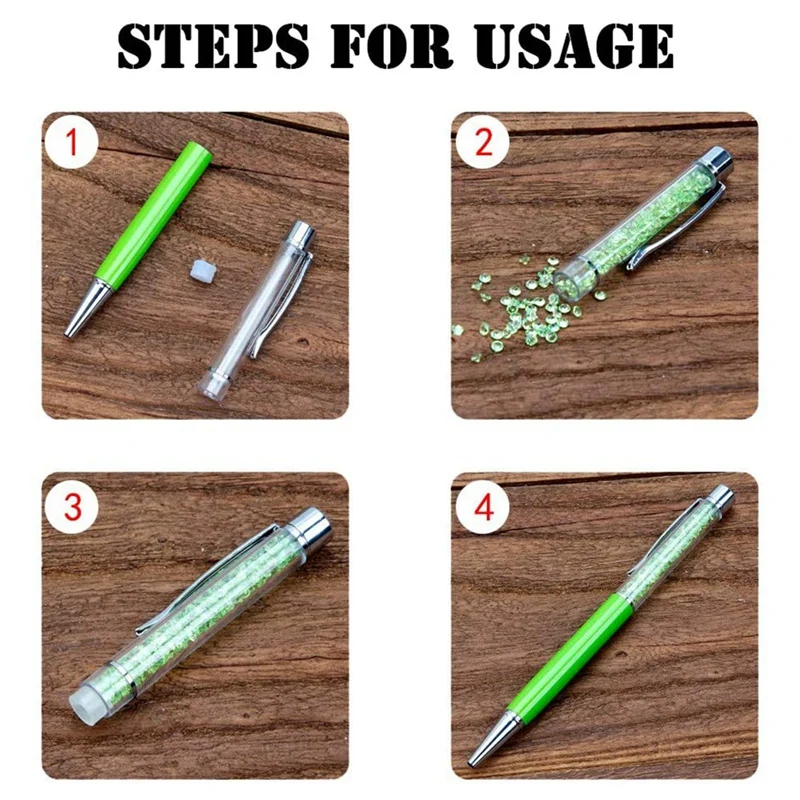 STEPS FOR USAGE

1

2

3

4