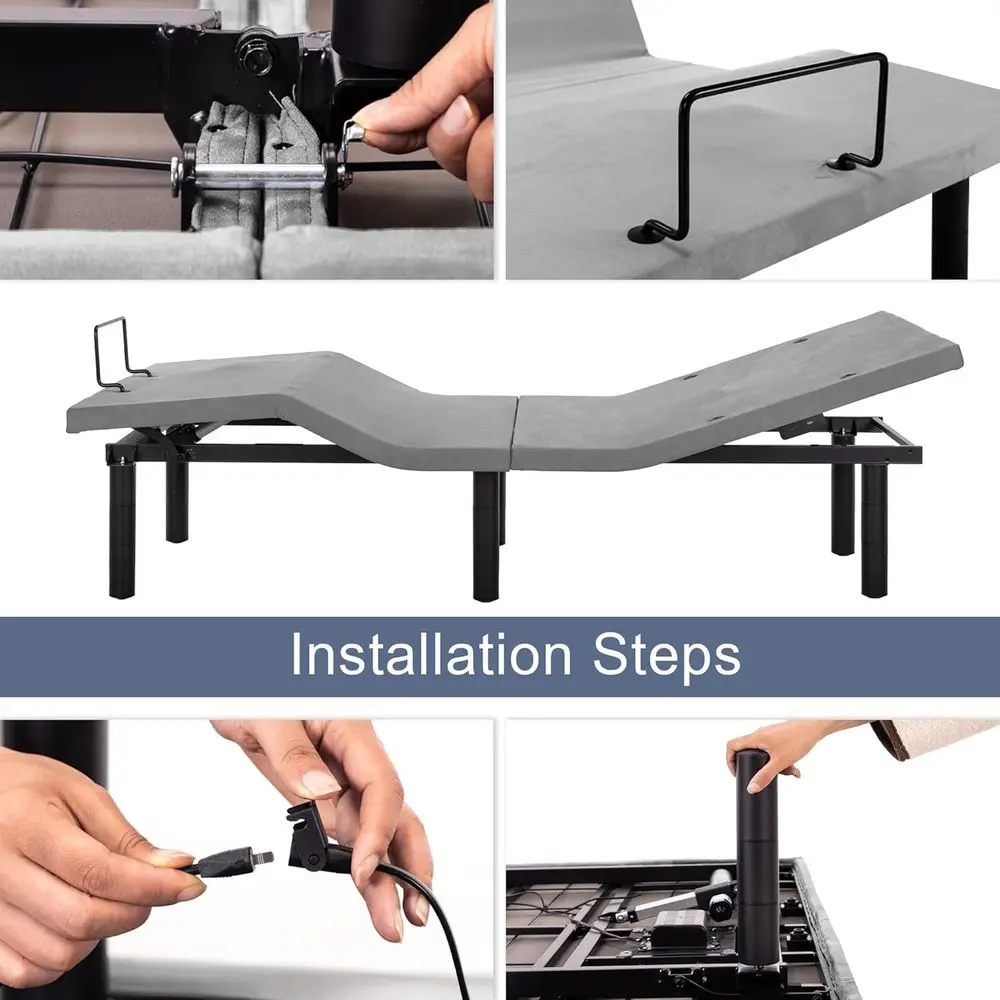 Installation Steps