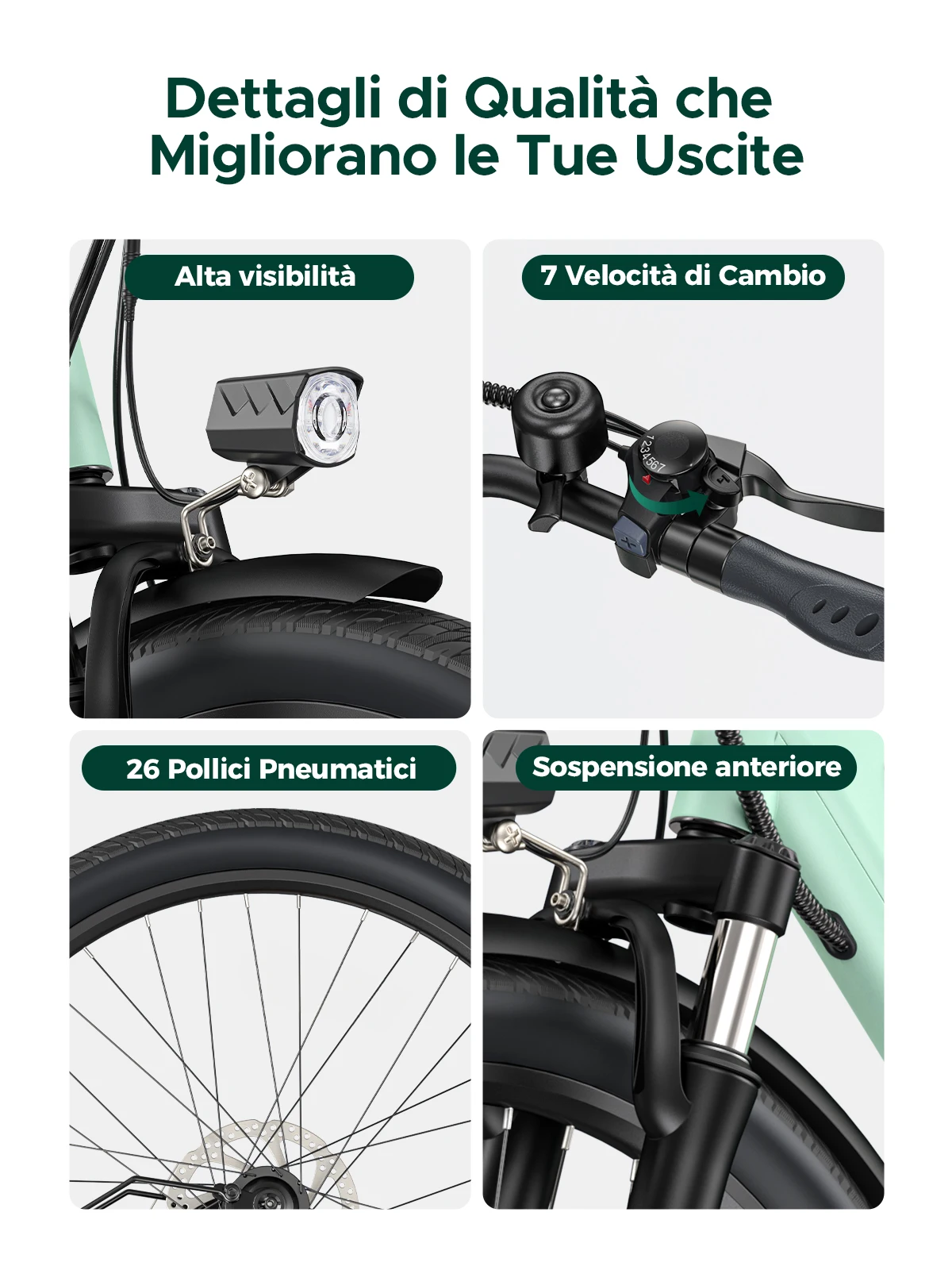 Dettagli di Qualità che Migliorano le Tue Uscite

Alta visibilità

7 Velocità di Cambio

1234567

26 Pollici Pneumatici

Sospensione anteriore