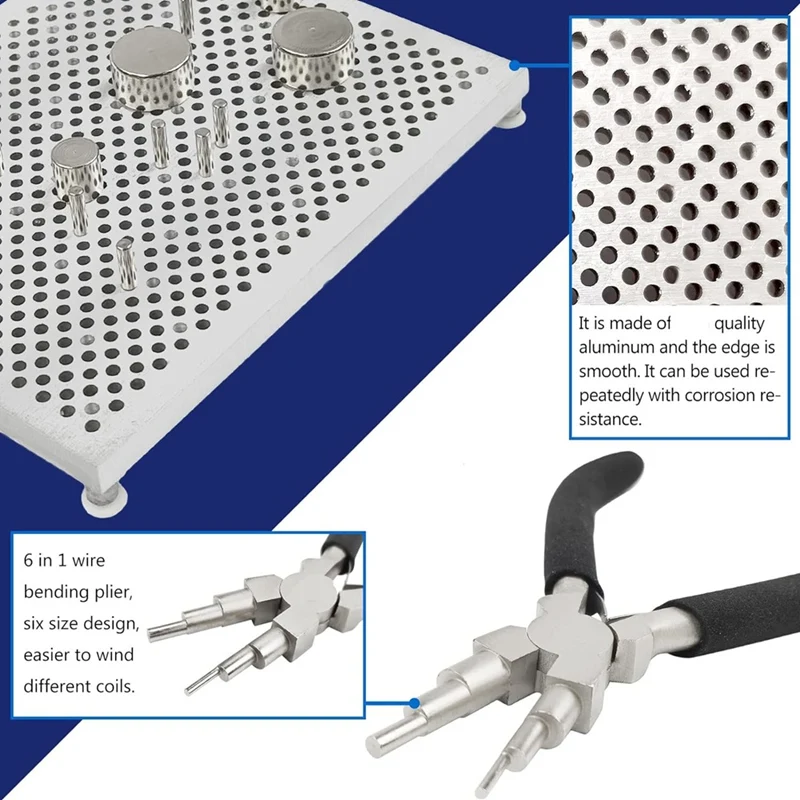 It is made of quality aluminum and the edge is smooth. It can be used repeatedly with corrosion resistance.

6 in 1 wire bending plier, six size design, easier to wind different coils.