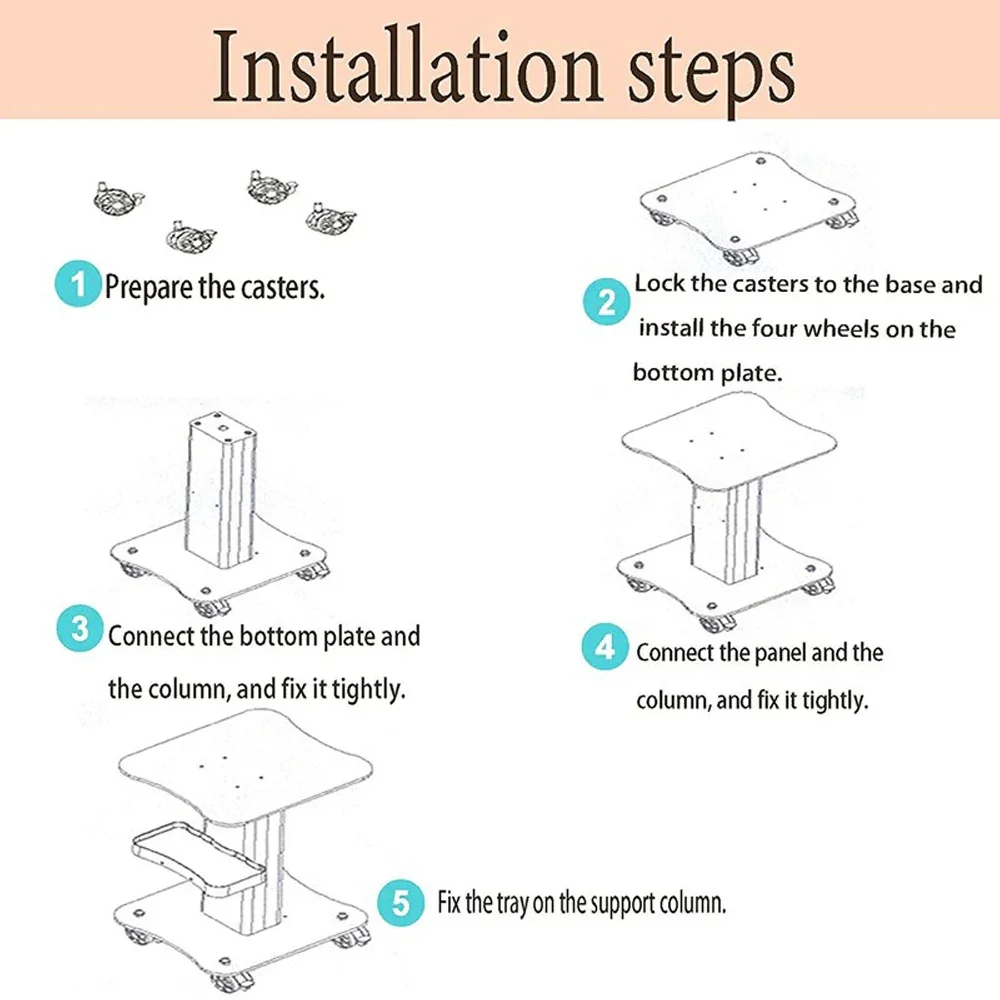 Installation steps

1 Prepare the casters.

2 Lock the casters to the base and install the four wheels on the bottom plate.

3 Connect the bottom plate and the column, and fix it tightly.

4 Connect the panel and the column, and fix it tightly.

5 Fix the tray on the support column.