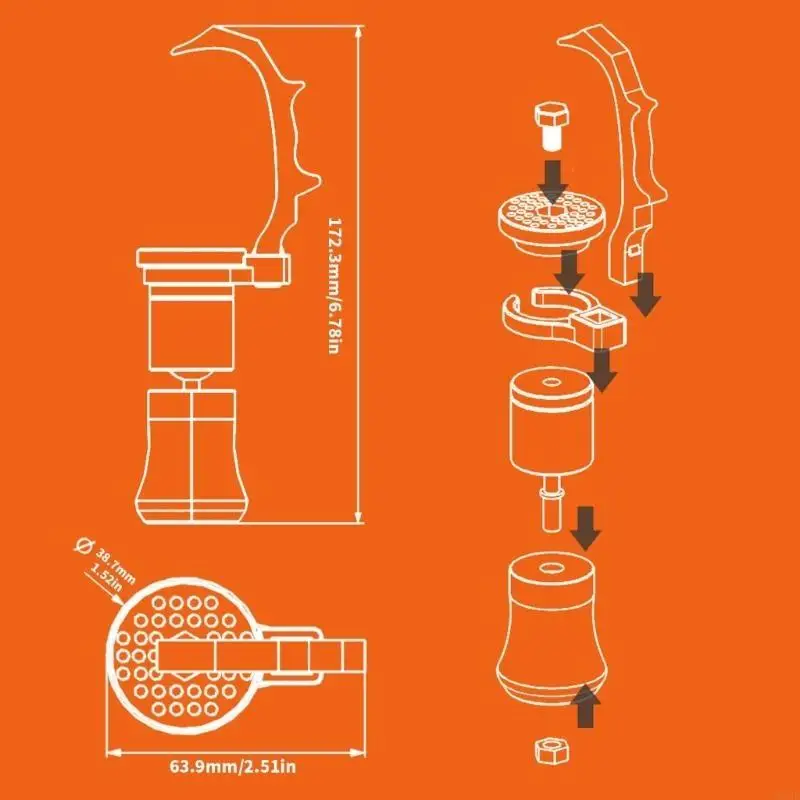 172.3mm/6.78in

Ø 38.7mm
1.52in

63.9mm/2.51in