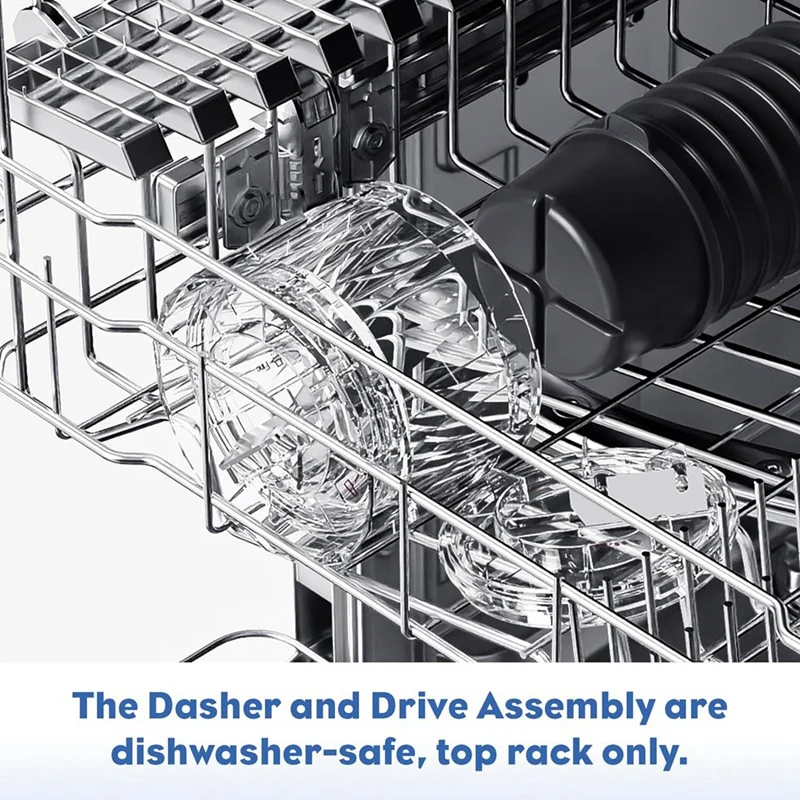 The Dasher and Drive Assembly are dishwasher-safe, top rack only.