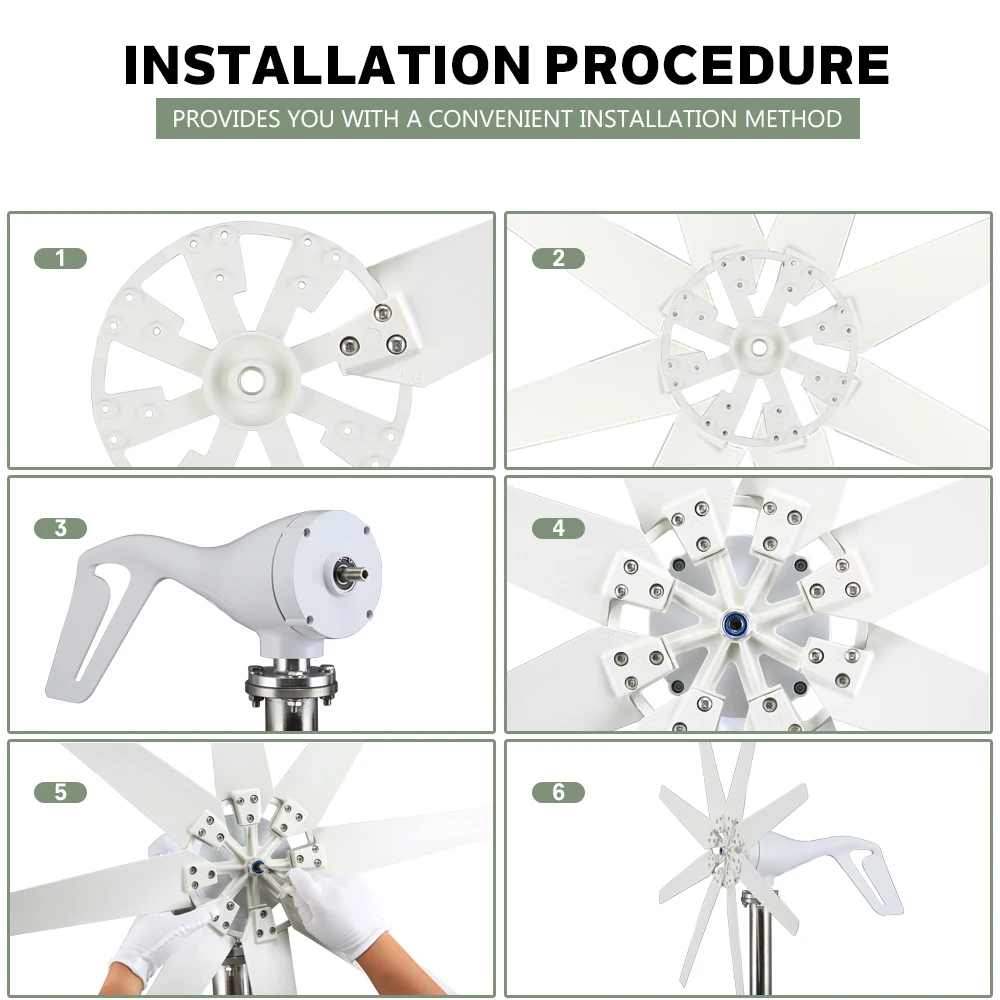 INSTALLATION PROCEDURE

PROVIDES YOU WITH A CONVENIENT INSTALLATION METHOD

1

2

3

4

5

6