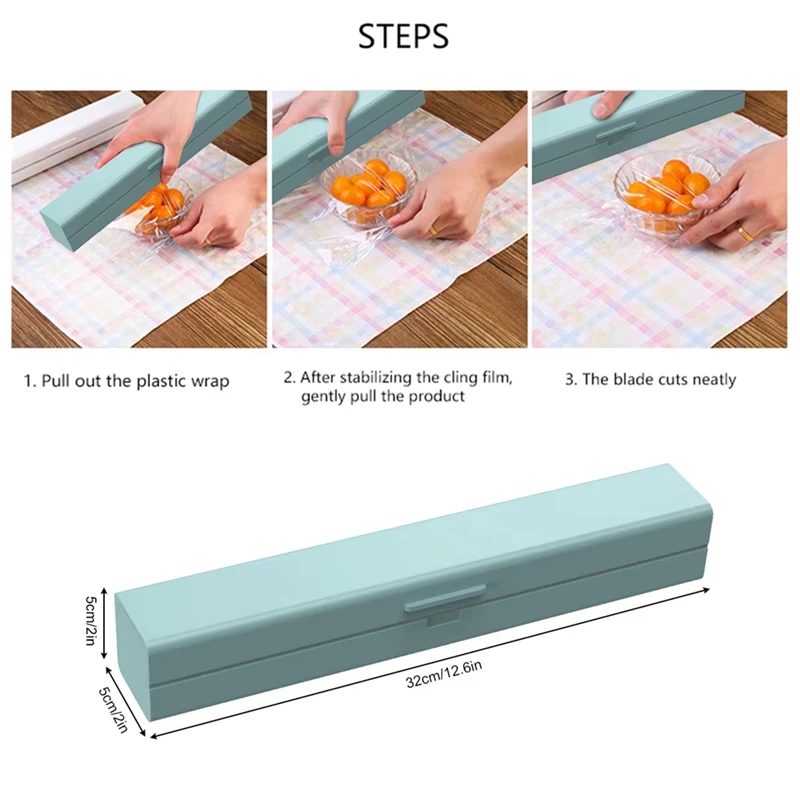 STEPS

1. Pull out the plastic wrap

2. After stabilizing the cling film, gently pull the product

3. The blade cuts neatly

5cm/2in

5cm/2in

32cm/12.6in