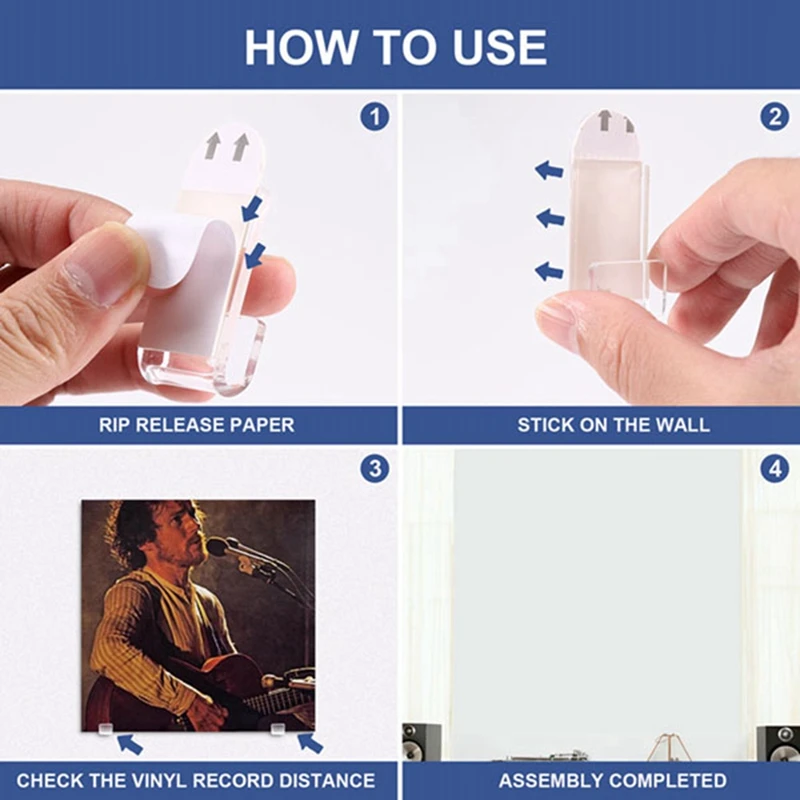 HOW TO USE

1

RIP RELEASE PAPER

2

STICK ON THE WALL

3

CHECK THE VINYL RECORD DISTANCE

4

ASSEMBLY COMPLETED