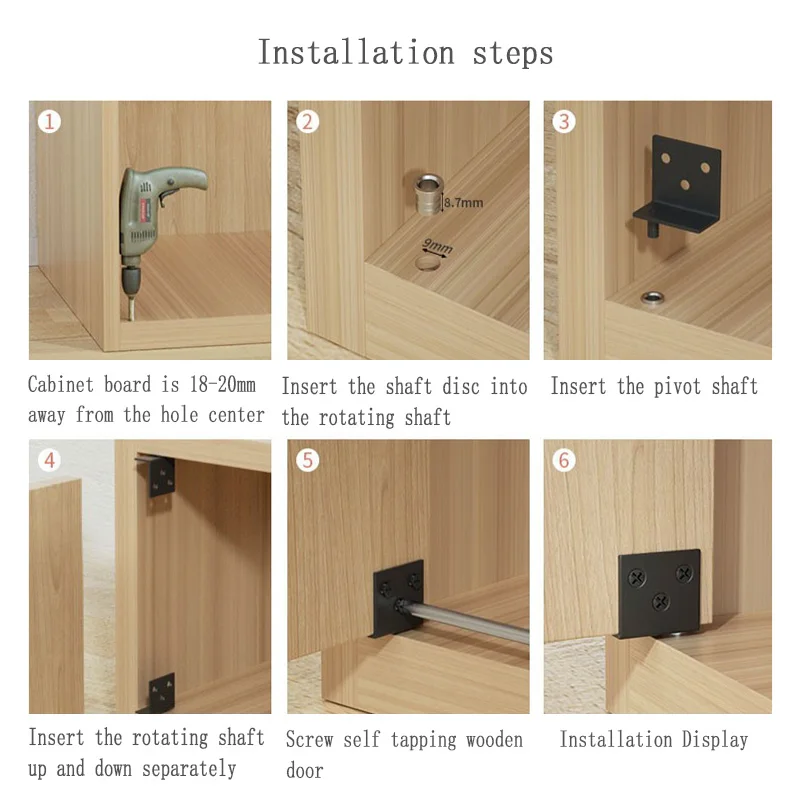 Installation steps

1

Cabinet board is 18-20mm away from the hole center

2

8.7mm

9mm

Insert the shaft disc into the rotating shaft

3

Insert the pivot shaft

4

Insert the rotating shaft up and down separately

5

Screw self tapping wooden door

6

Installation Display