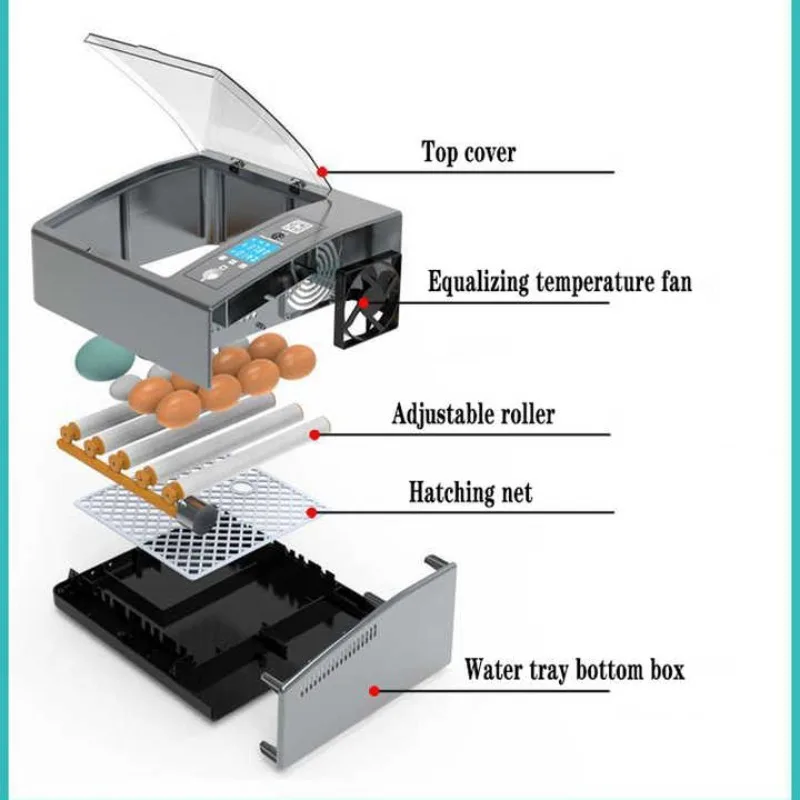 Top cover

Equalizing temperature fan

Adjustable roller

Hatching net

Water tray bottom box