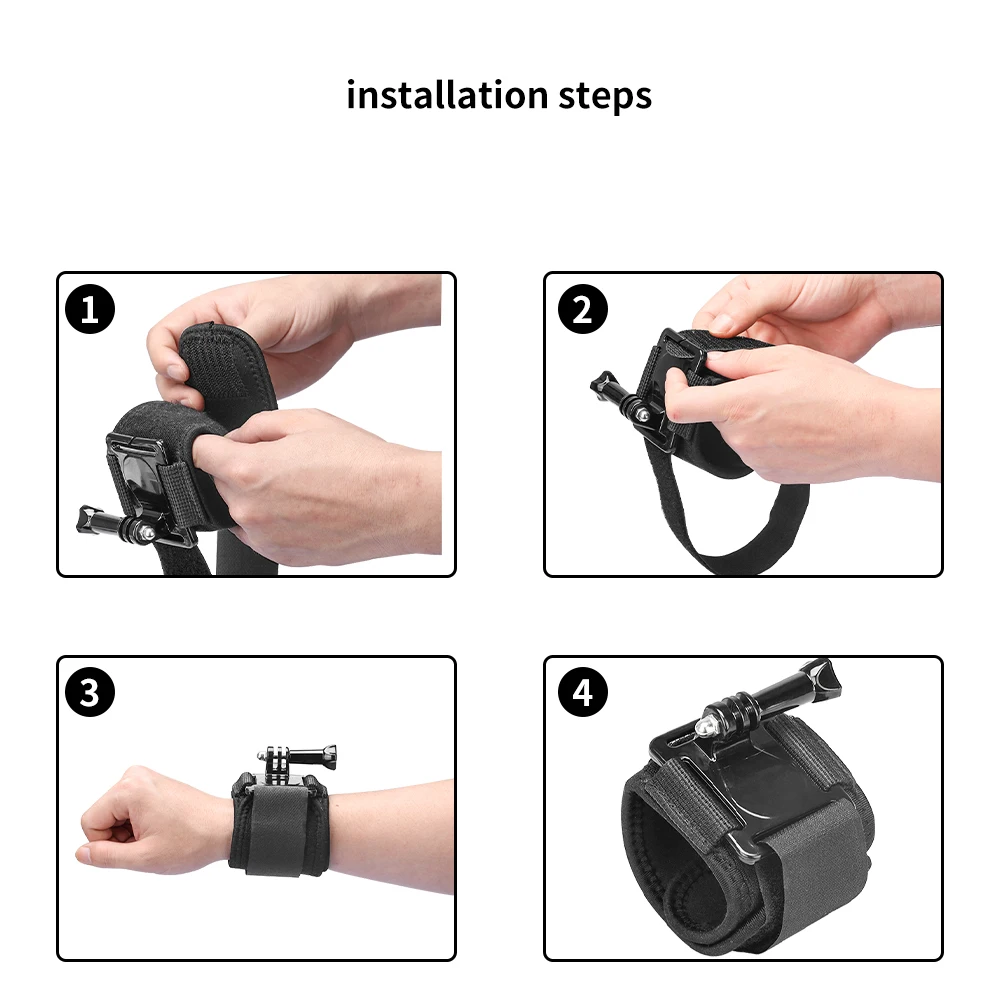 installation steps

1

2

3

4