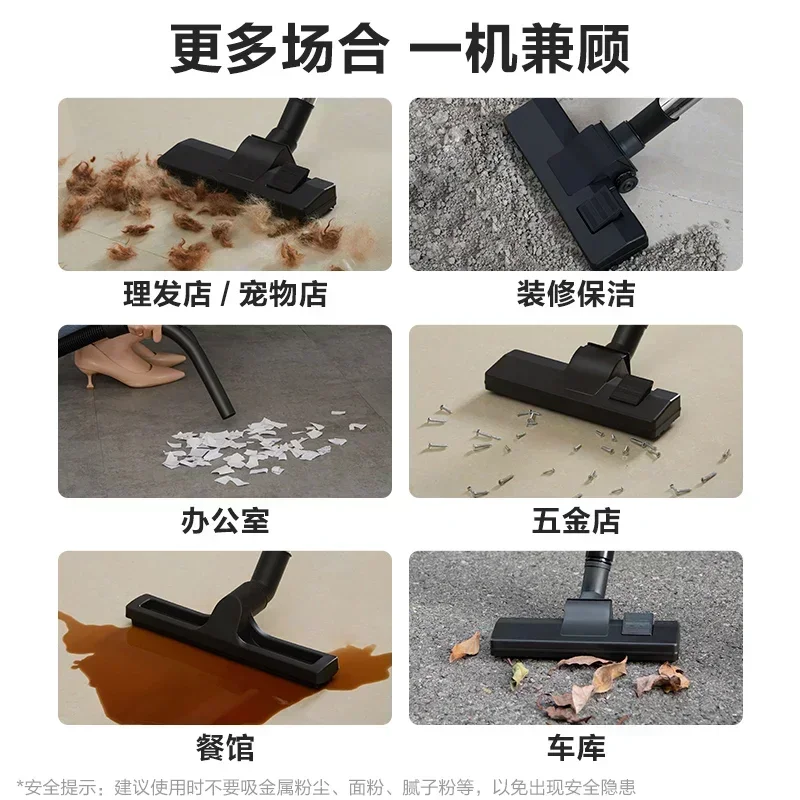 更多场合 一机兼顾

理发店 / 宠物店

装修保洁

办公室

五金店

餐馆

车库

*安全提示：建议使用时不要吸金属粉尘、面粉、腻子粉等，以免出现安全隐患