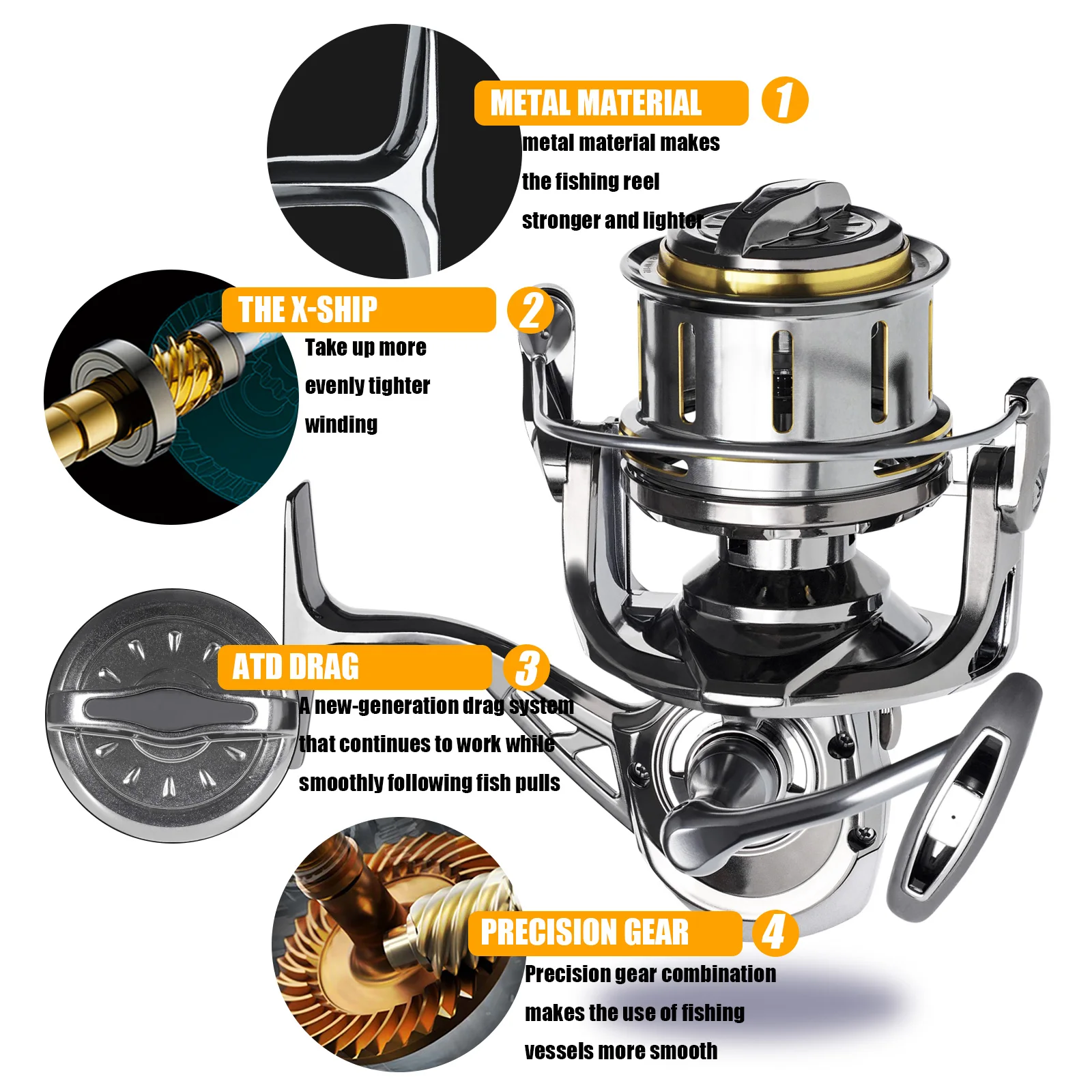 METAL MATERIAL 1
metal material makes the fishing reel stronger and lighter

THE X-SHIP 2
Take up more evenly tighter winding

ATD DRAG 3
A new-generation drag system that continues to work while smoothly following fish pulls

PRECISION GEAR 4
Precision gear combination makes the use of fishing vessels more smooth