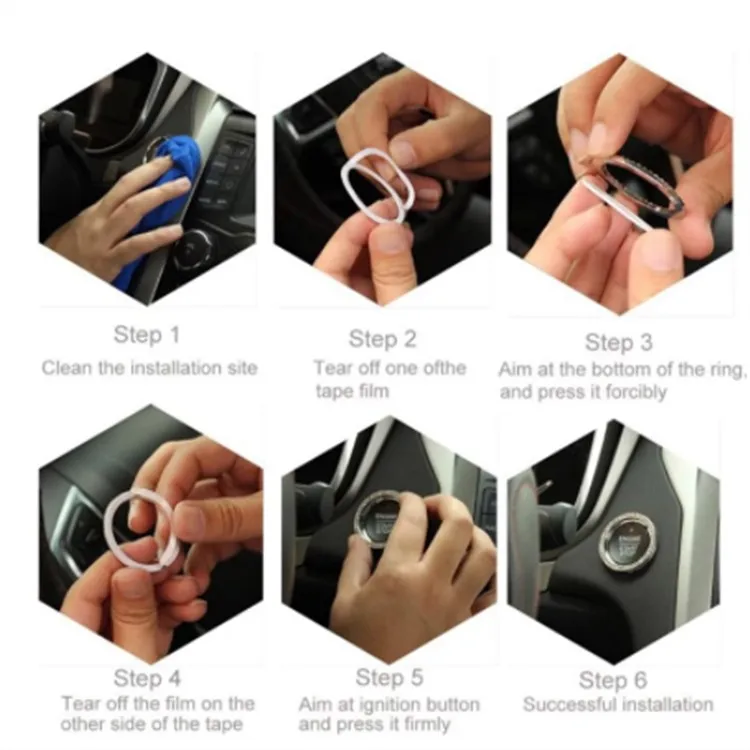 Step 1
Clean the installation site

Step 2
Tear off one ofthe tape film

Step 3
Aim at the bottom of the ring, and press it forcibly

Step 4
Tear off the film on the other side of the tape

Step 5
Aim at ignition button and press it firmly

Step 6
Successful installation