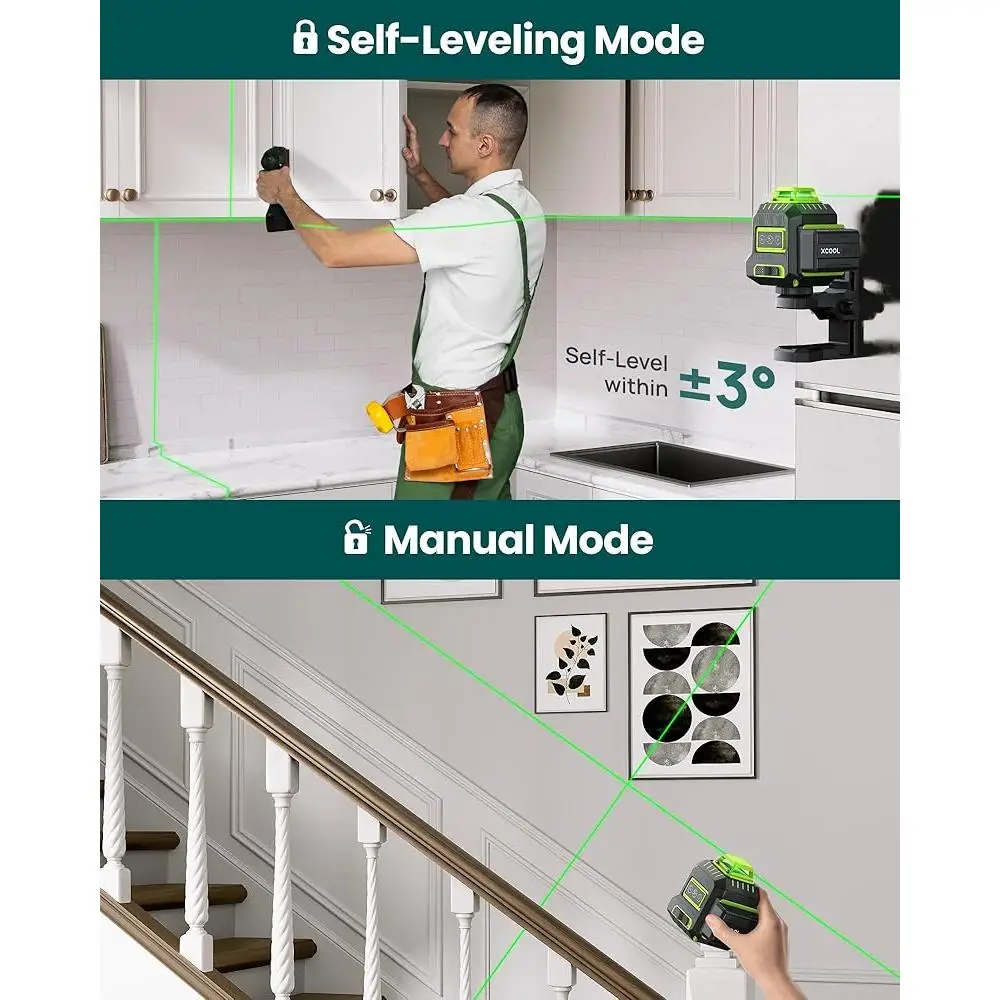 Self-Leveling Mode

XCOOL

Self-Level within ±3°

Manual Mode