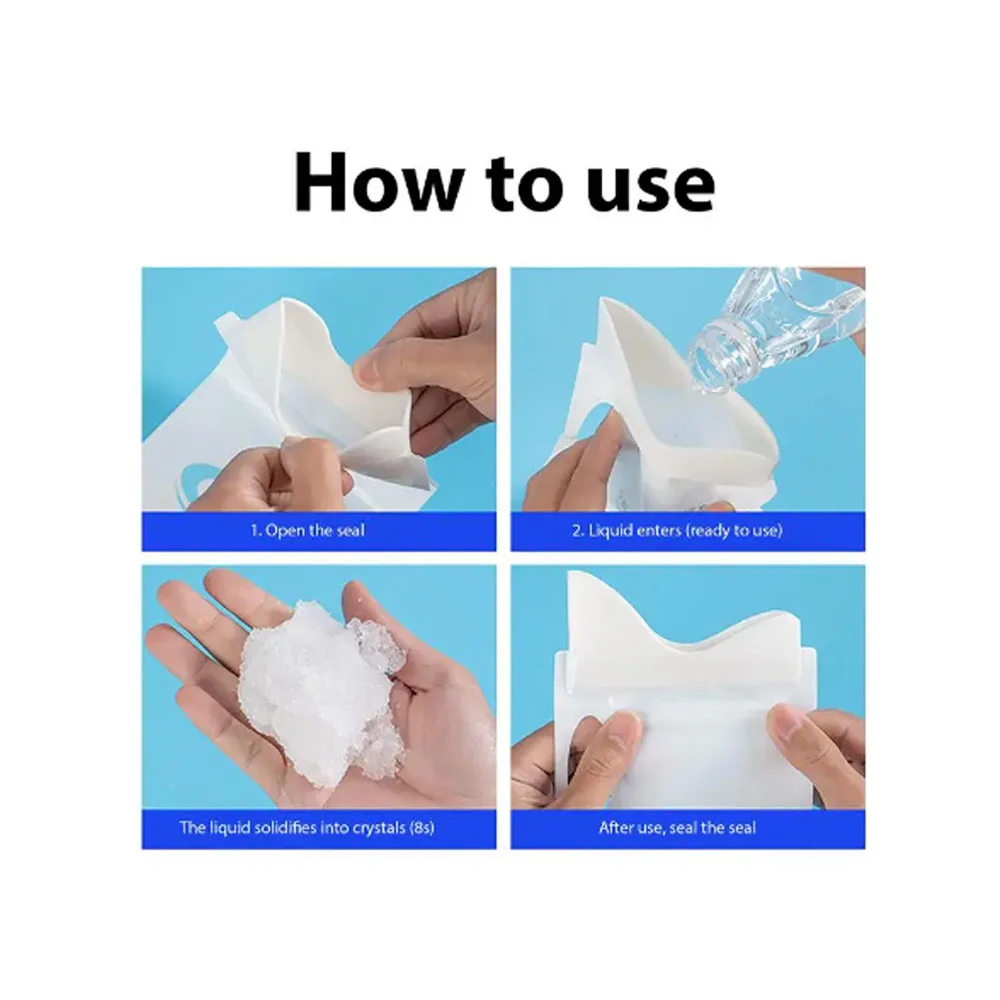 How to use

1. Open the seal

2. Liquid enters (ready to use)

The liquid solidifies into crystals (8s)

After use, seal the seal