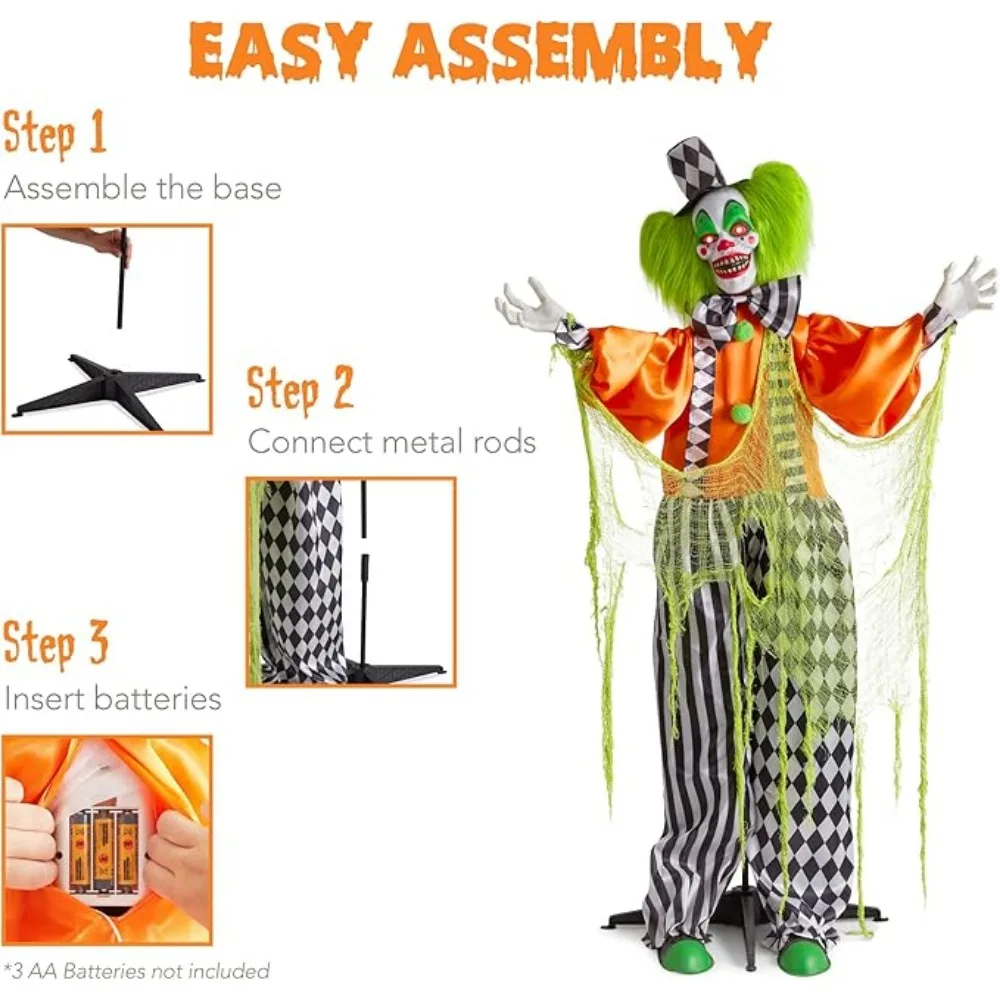 EASY ASSEMBLY

Step 1
Assemble the base

Step 2
Connect metal rods

Step 3
Insert batteries

*3 AA Batteries not included