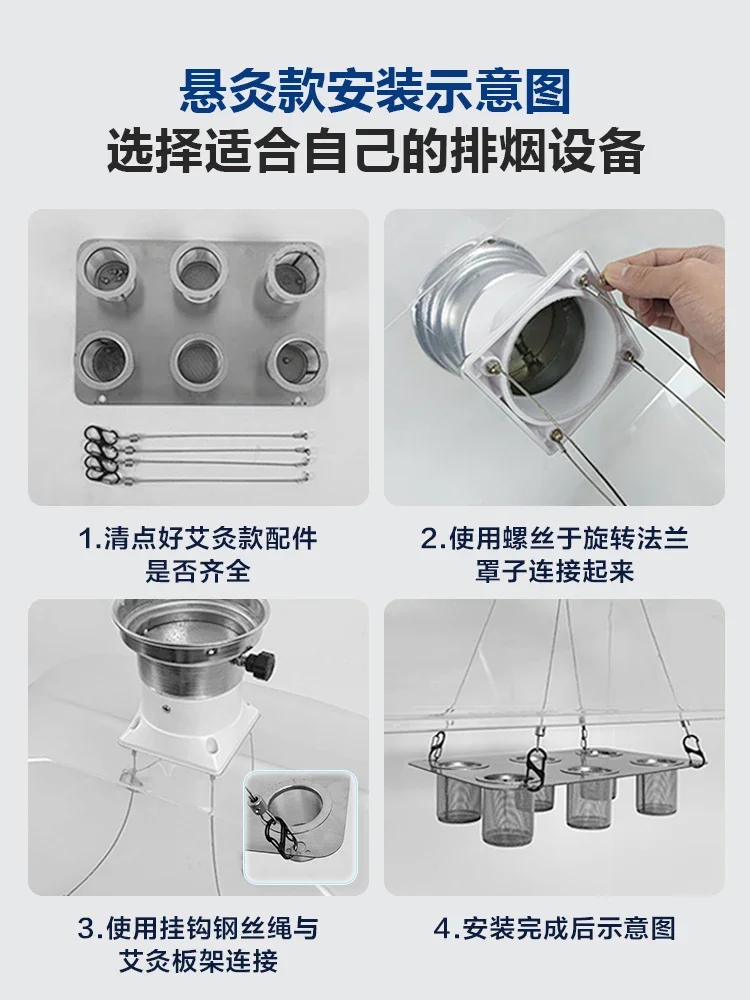 悬灸款安装示意图
选择适合自己的排烟设备

1.清点好艾灸款配件是否齐全

2.使用螺丝于旋转法兰罩子连接起来

3.使用挂钩钢丝绳与艾灸板架连接

4.安装完成后示意图