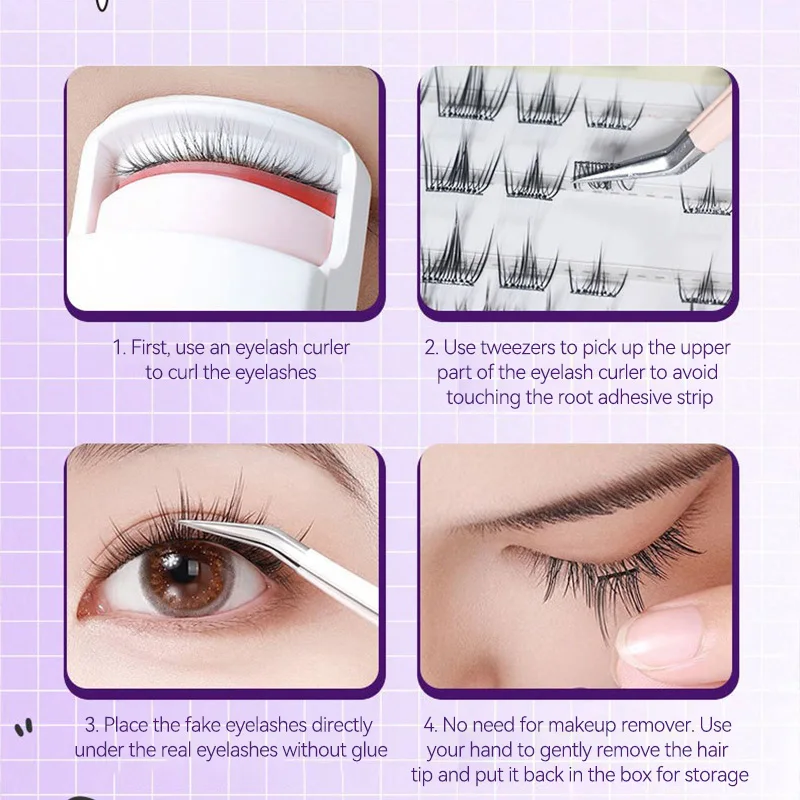 1. First, use an eyelash curler to curl the eyelashes

2. Use tweezers to pick up the upper part of the eyelash curler to avoid touching the root adhesive strip

3. Place the fake eyelashes directly under the real eyelashes without glue

4. No need for makeup remover. Use your hand to gently remove the hair tip and put it back in the box for storage