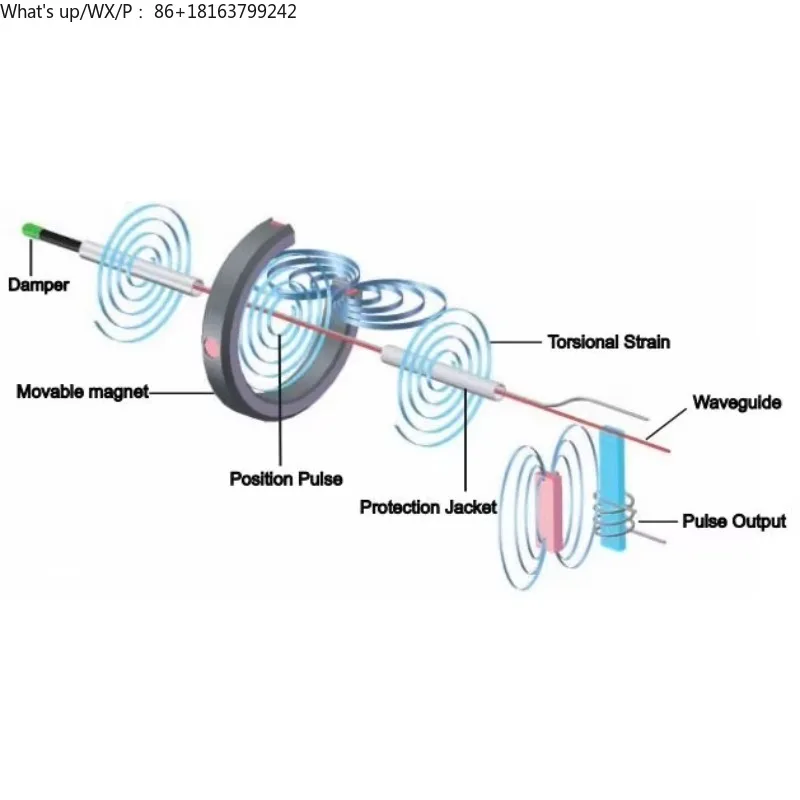 What's up/WX/P： 86+18163799242

Damper

Torsional Strain

Movable magnet

Waveguide

Position Pulse

Protection Jacket

Pulse Output