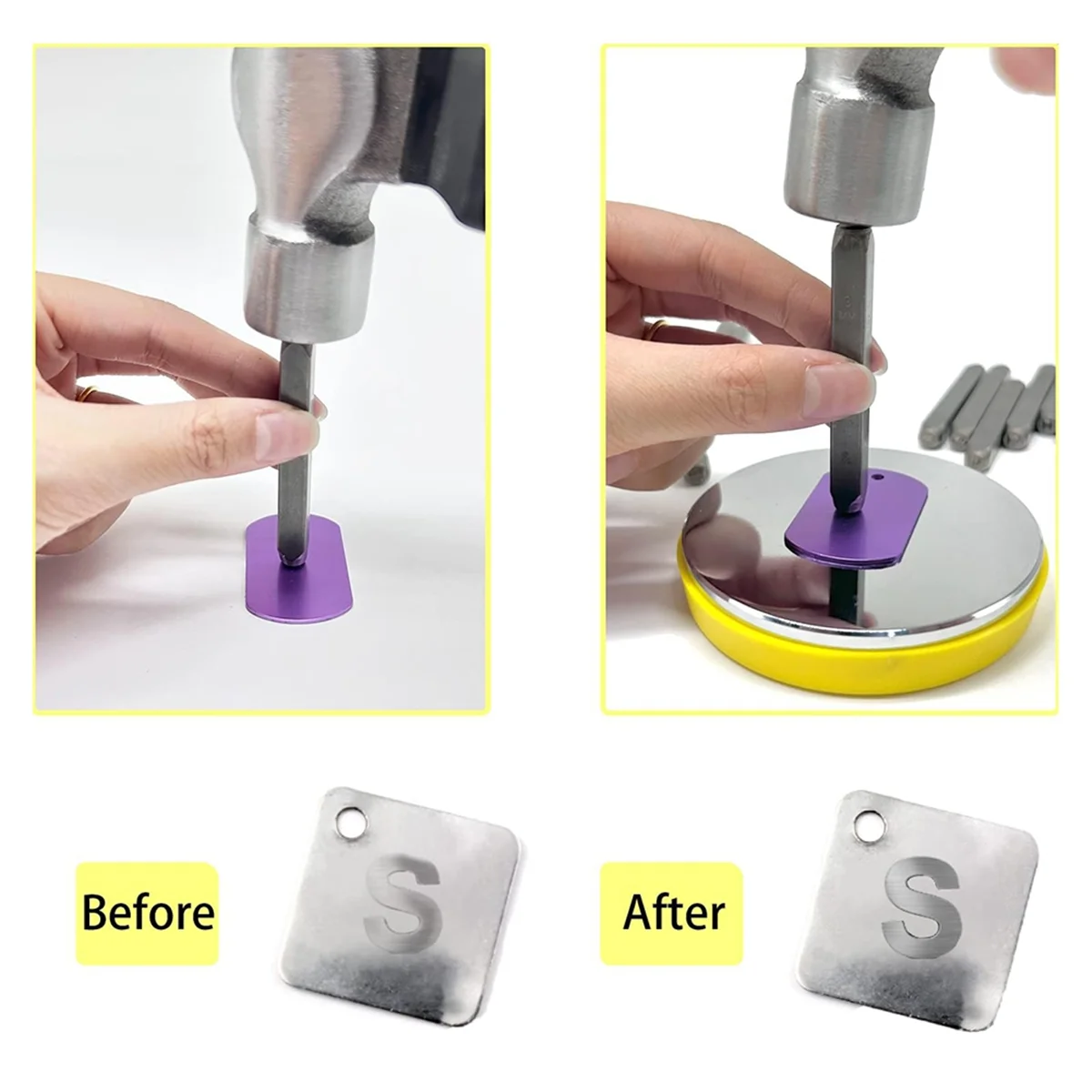 Before

S

After

S