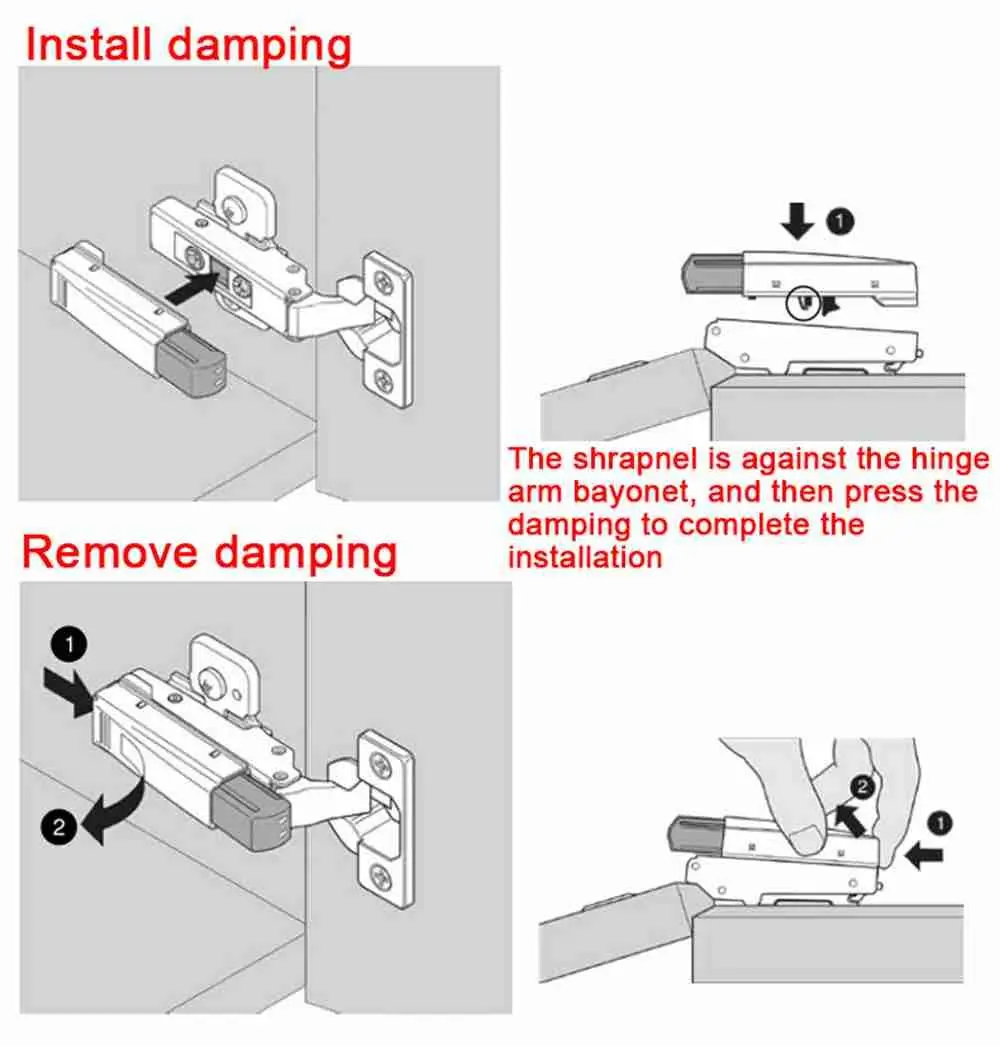 Install damping

1

The shrapnel is against the hinge arm bayonet, and then press the damping to complete the installation

Remove damping

1

2

2

1