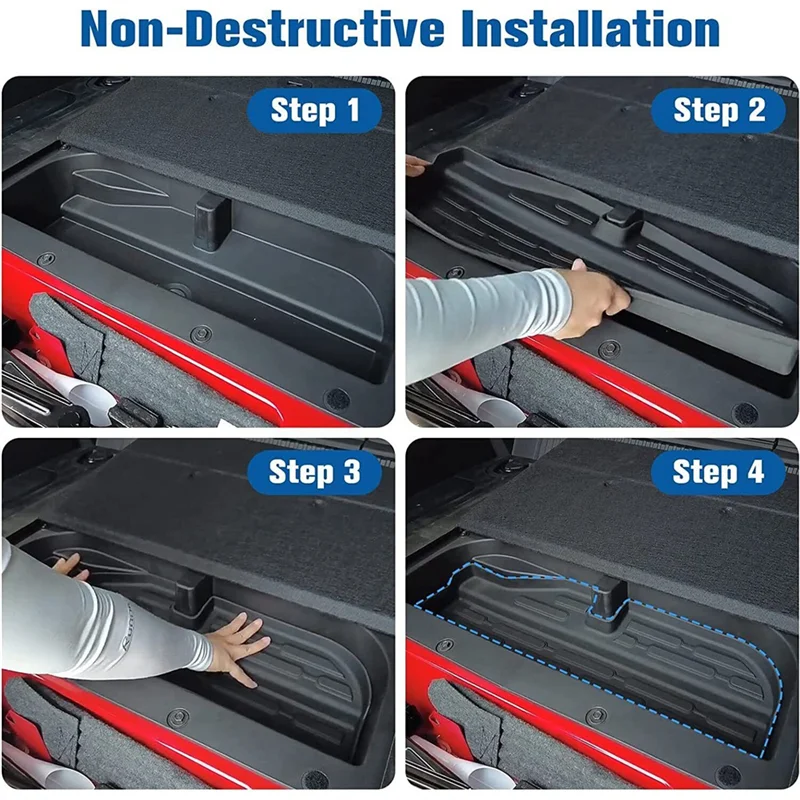 Non-Destructive Installation

Step 1

Step 2

Step 3

Step 4