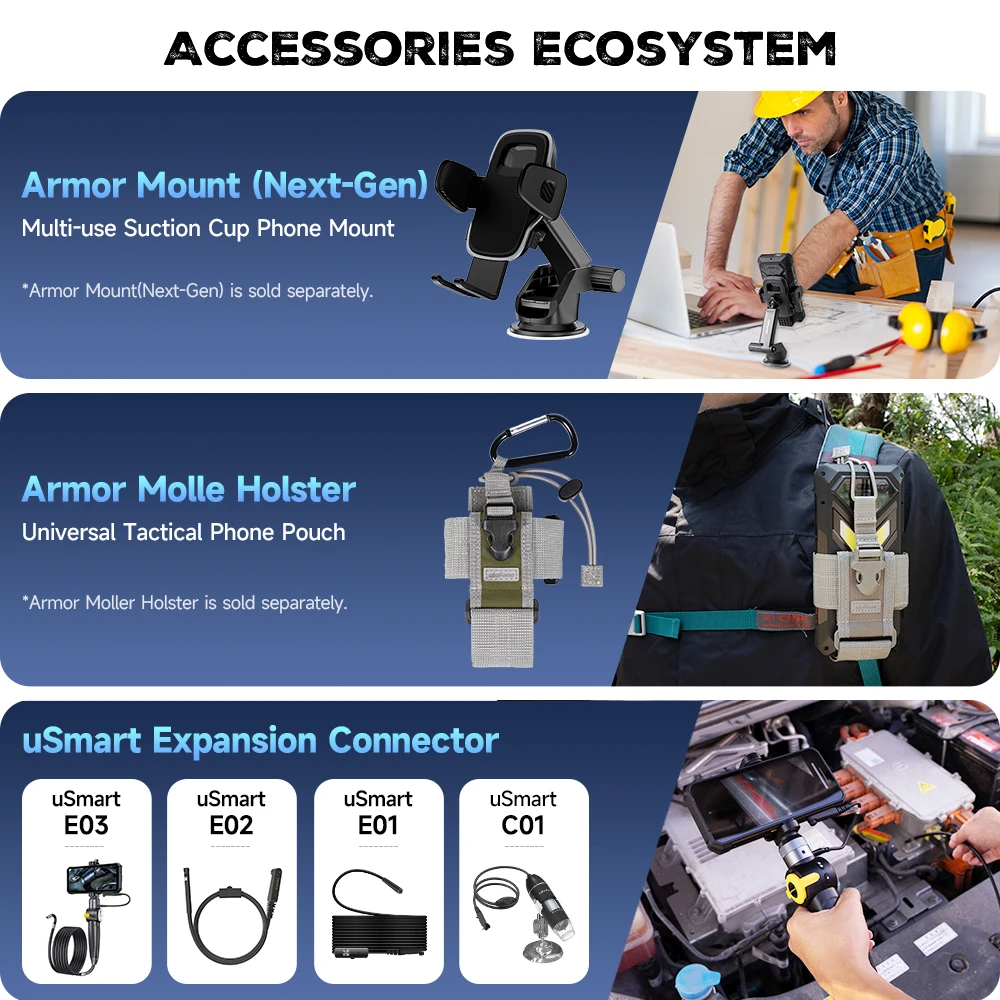 ACCESSORIES ECOSYSTEM

Armor Mount (Next-Gen)
Multi-use Suction Cup Phone Mount

*Armor Mount(Next-Gen) is sold separately.

Armor Molle Holster
Universal Tactical Phone Pouch

*Armor Moller Holster is sold separately.

uSmart Expansion Connector

uSmart
E03

uSmart
E02

uSmart
E01

uSmart
C01