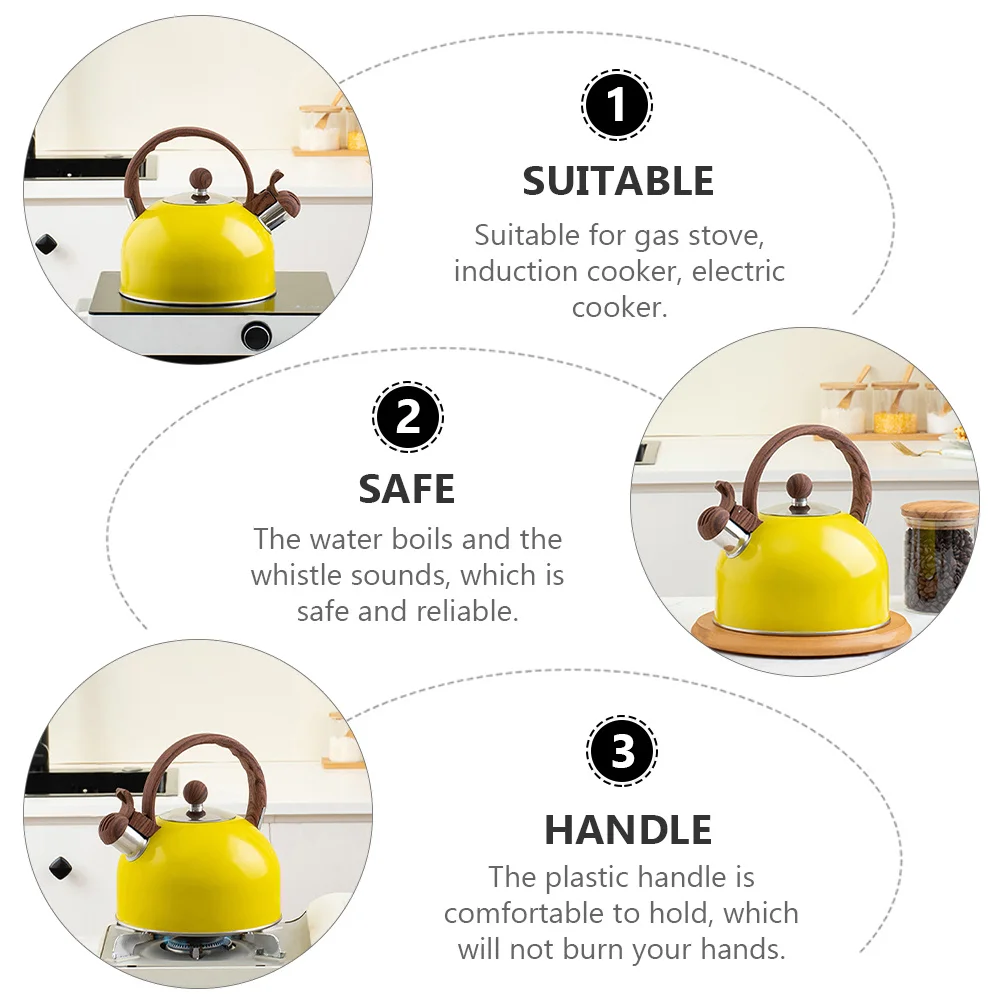 1
SUITABLE
Suitable for gas stove, induction cooker, electric cooker.

2
SAFE
The water boils and the whistle sounds, which is safe and reliable.

3
HANDLE
The plastic handle is comfortable to hold, which will not burn your hands.