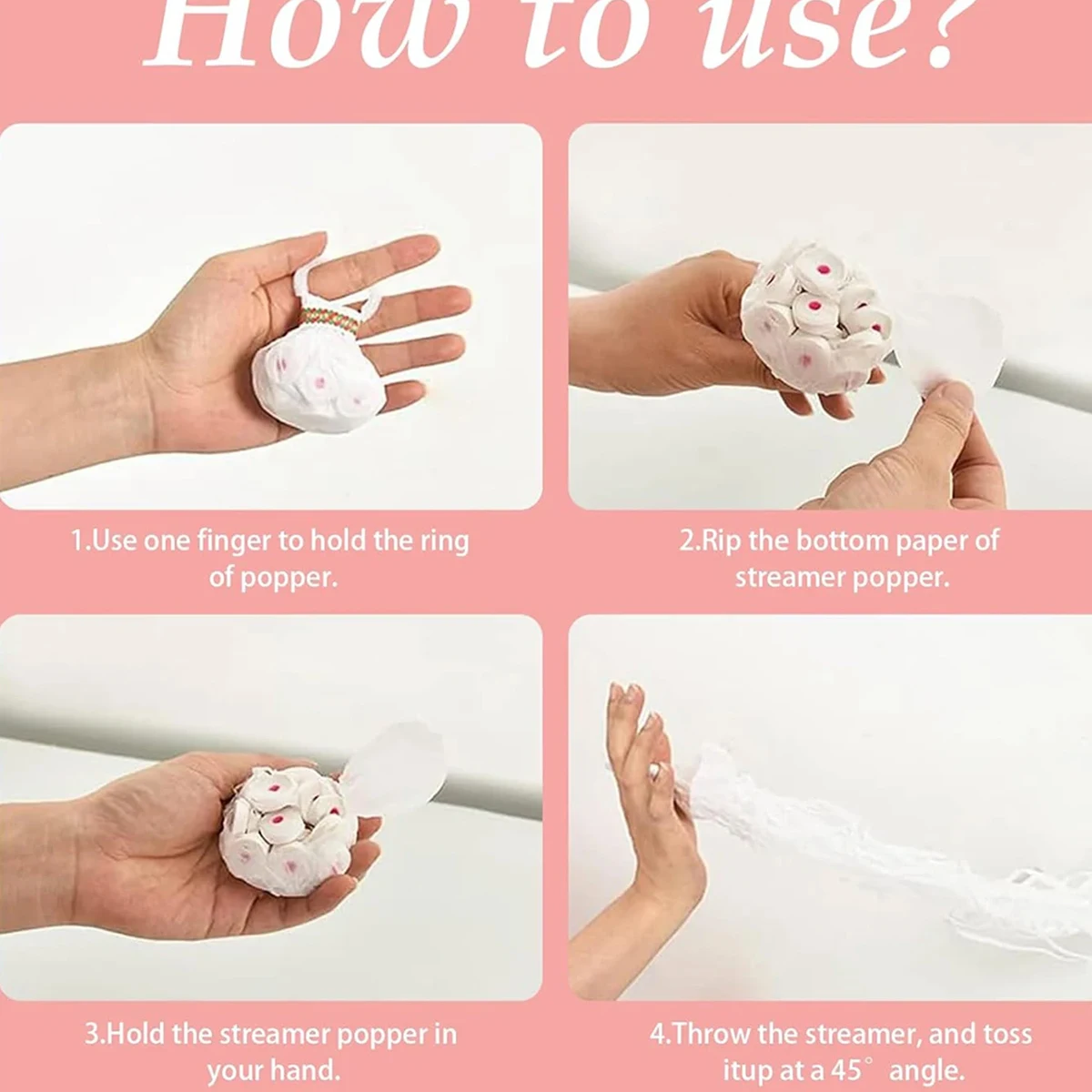 How to use?

1.Use one finger to hold the ring of popper.

2.Rip the bottom paper of streamer popper.

3.Hold the streamer popper in your hand.

4.Throw the streamer, and toss itup at a 45° angle.