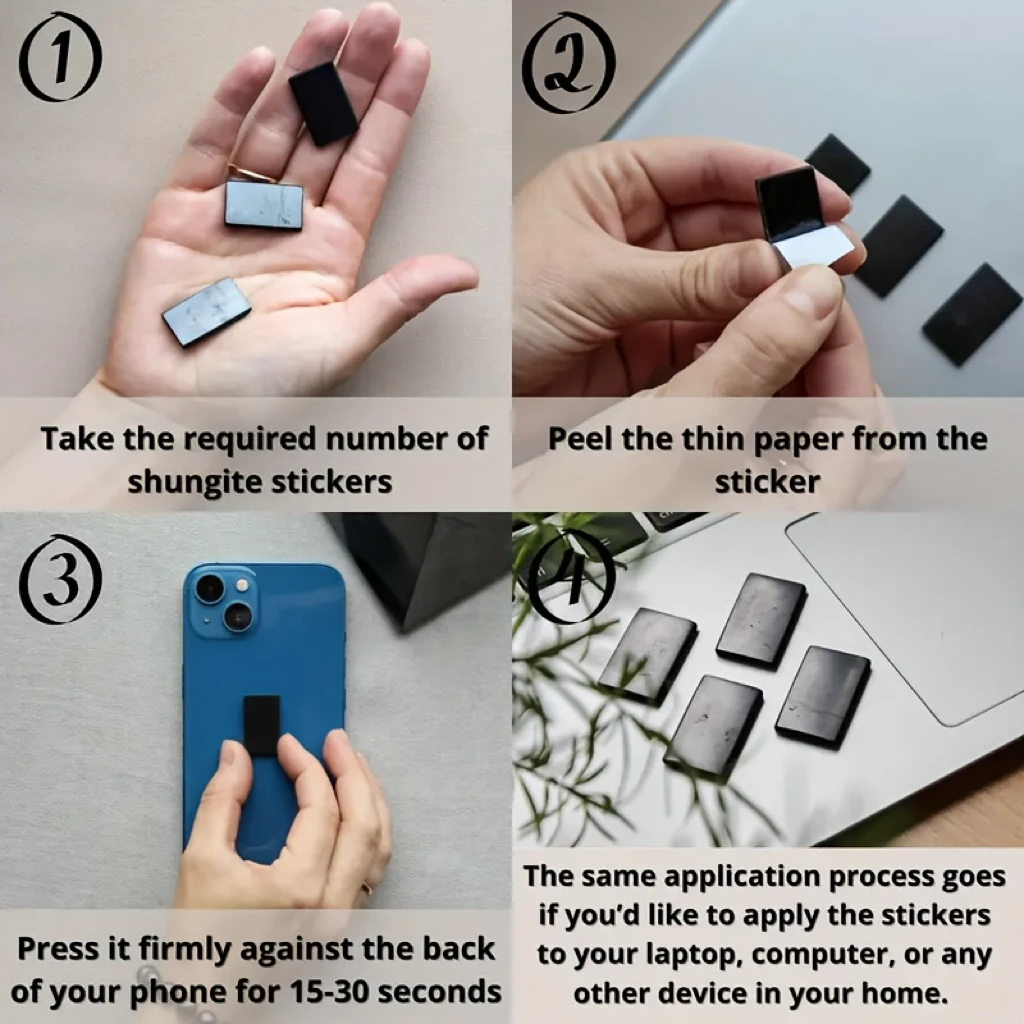 1

Take the required number of shungite stickers

2

Peel the thin paper from the sticker

3

Press it firmly against the back of your phone for 15-30 seconds

4

The same application process goes if you'd like to apply the stickers to your laptop, computer, or any other device in your home.