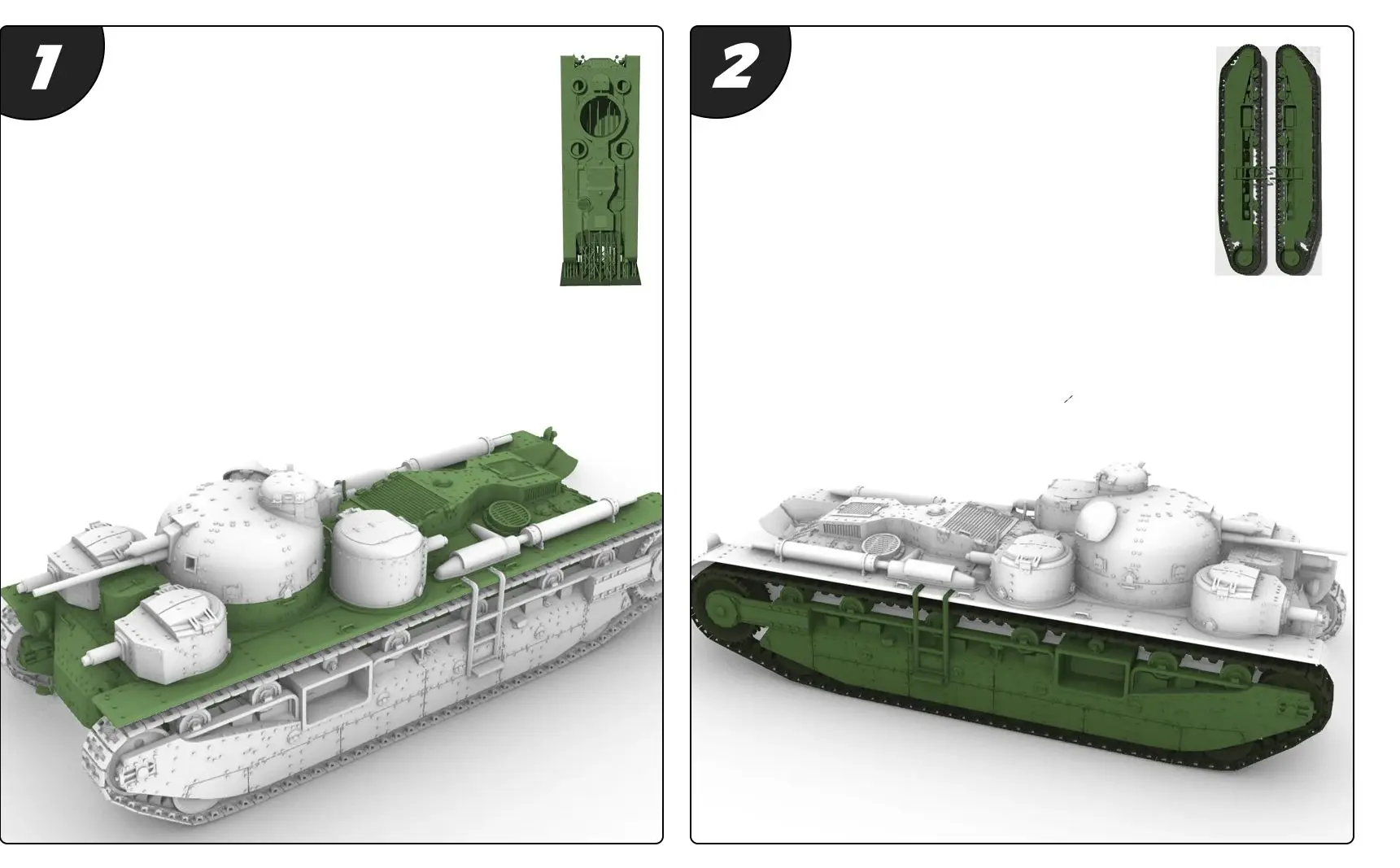 1

2