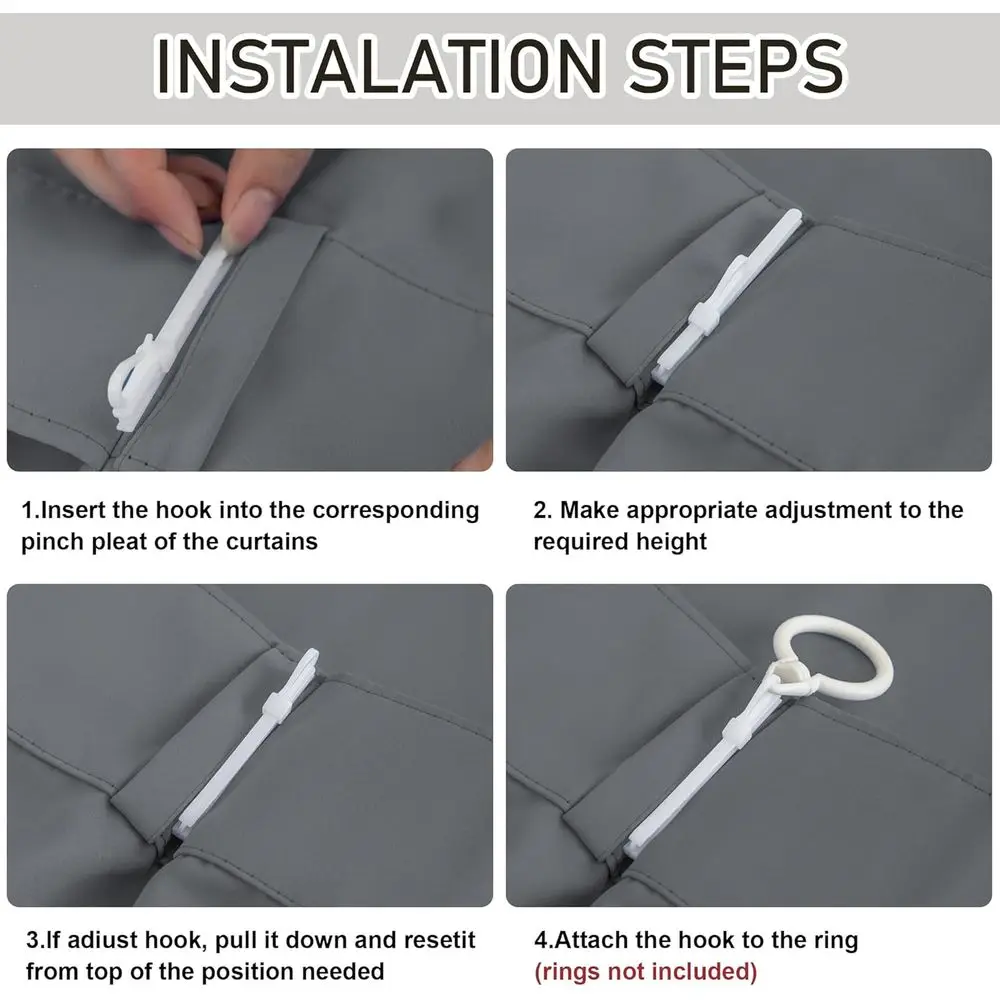 INSTALATION STEPS

1.Insert the hook into the corresponding pinch pleat of the curtains

2. Make appropriate adjustment to the required height

3.If adiust hook, pull it down and resetit from top of the position needed

4.Attach the hook to the ring (rings not included)